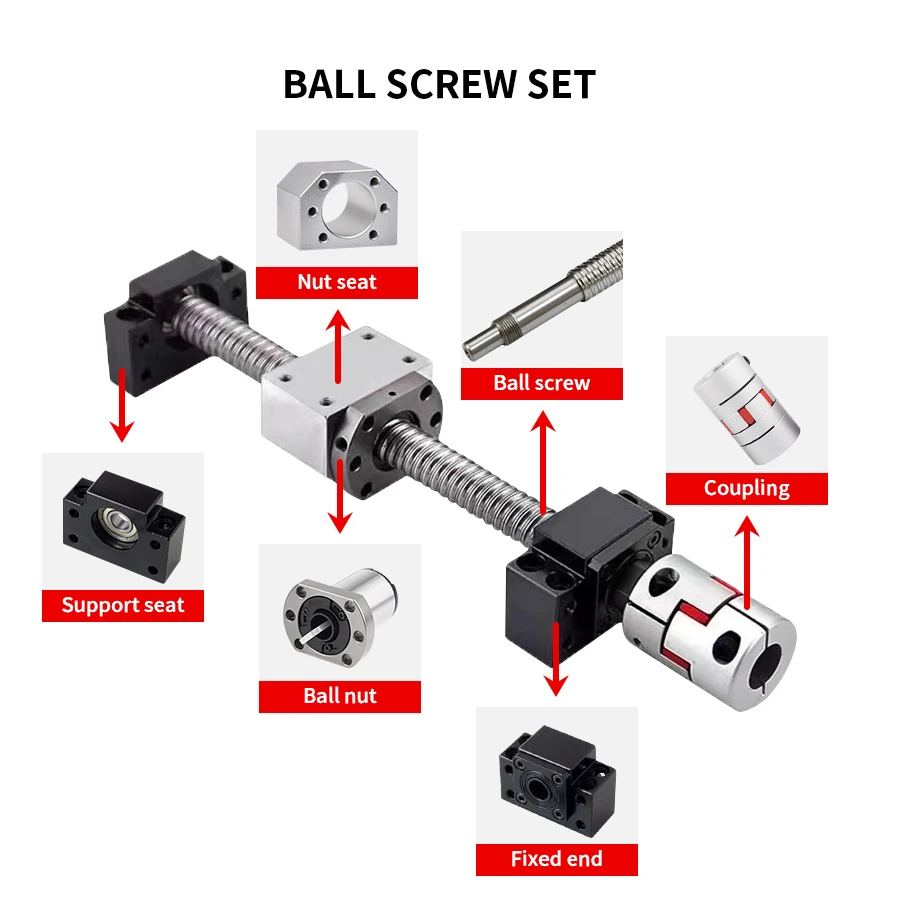 BALL SCREW SET

Nut seat

Ball screw

Coupling

Support seat

Ball nut

Fixed end