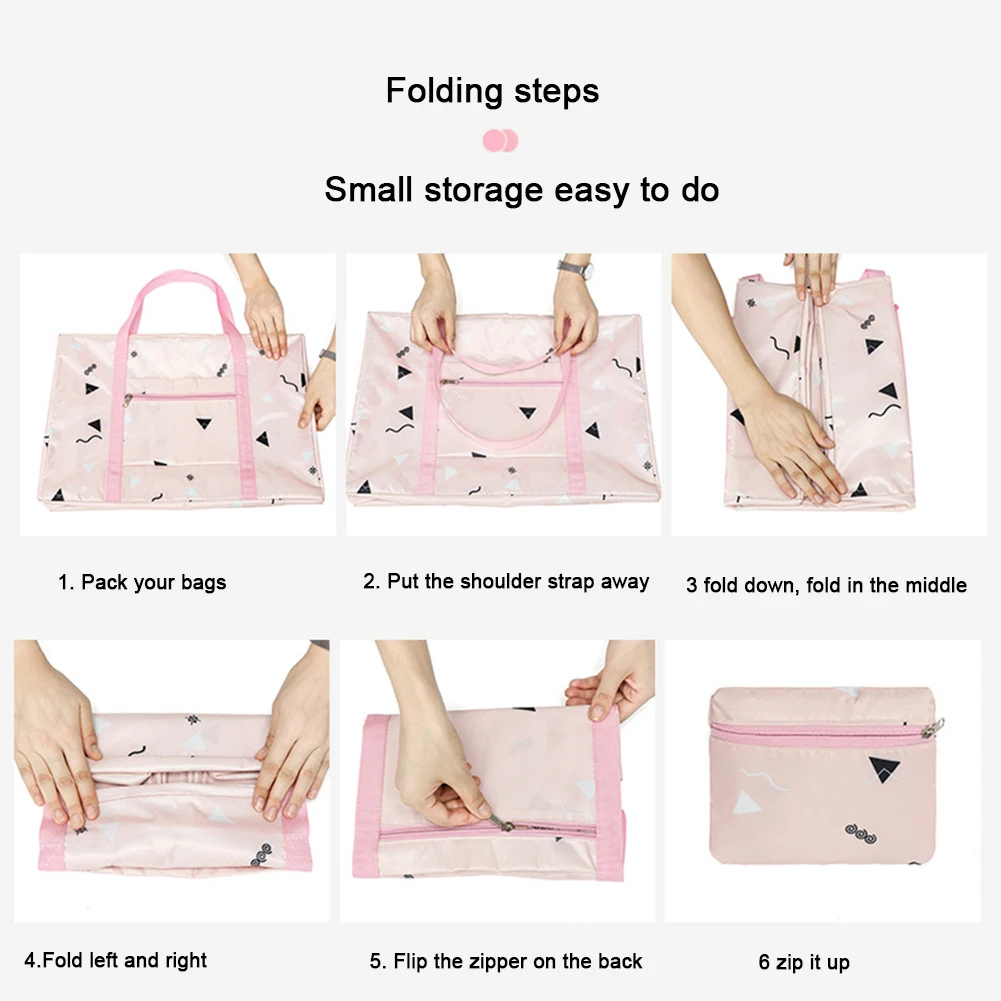 Folding steps

Small storage easy to do

1. Pack your bags

2. Put the shoulder strap away

3 fold down, fold in the middle

4.Fold left and right

5. Flip the zipper on the back

6 zip it up