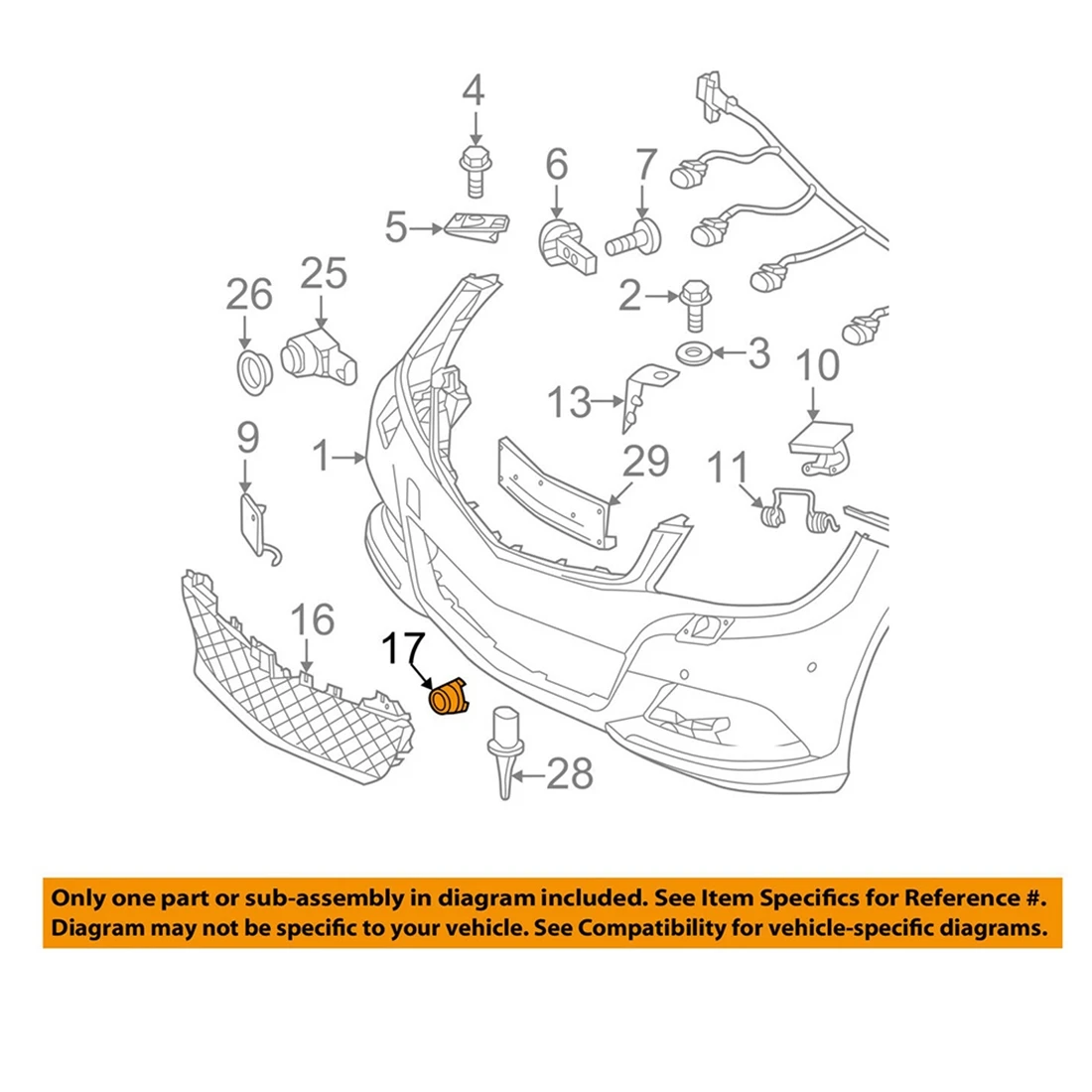 4
6
7
5
26
25
2
3
10
13
9
1
29
11
16
17
28

Only one part or sub-assembly in diagram included. See Item Specifics for Reference #.
Diagram may not be specific to your vehicle. See Compatibility for vehicle-specific diagrams.