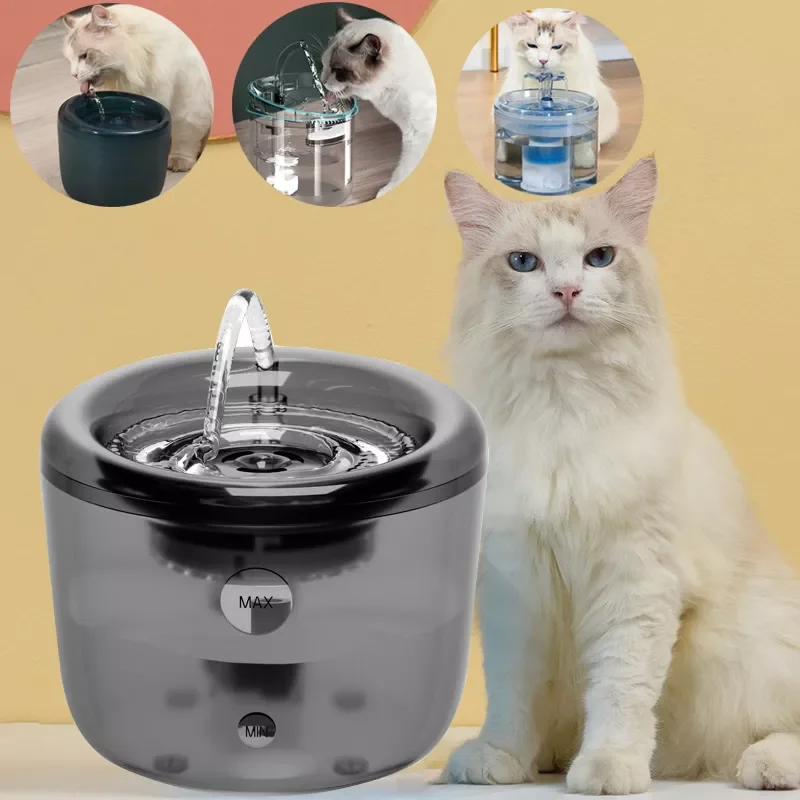 MAX

MIN