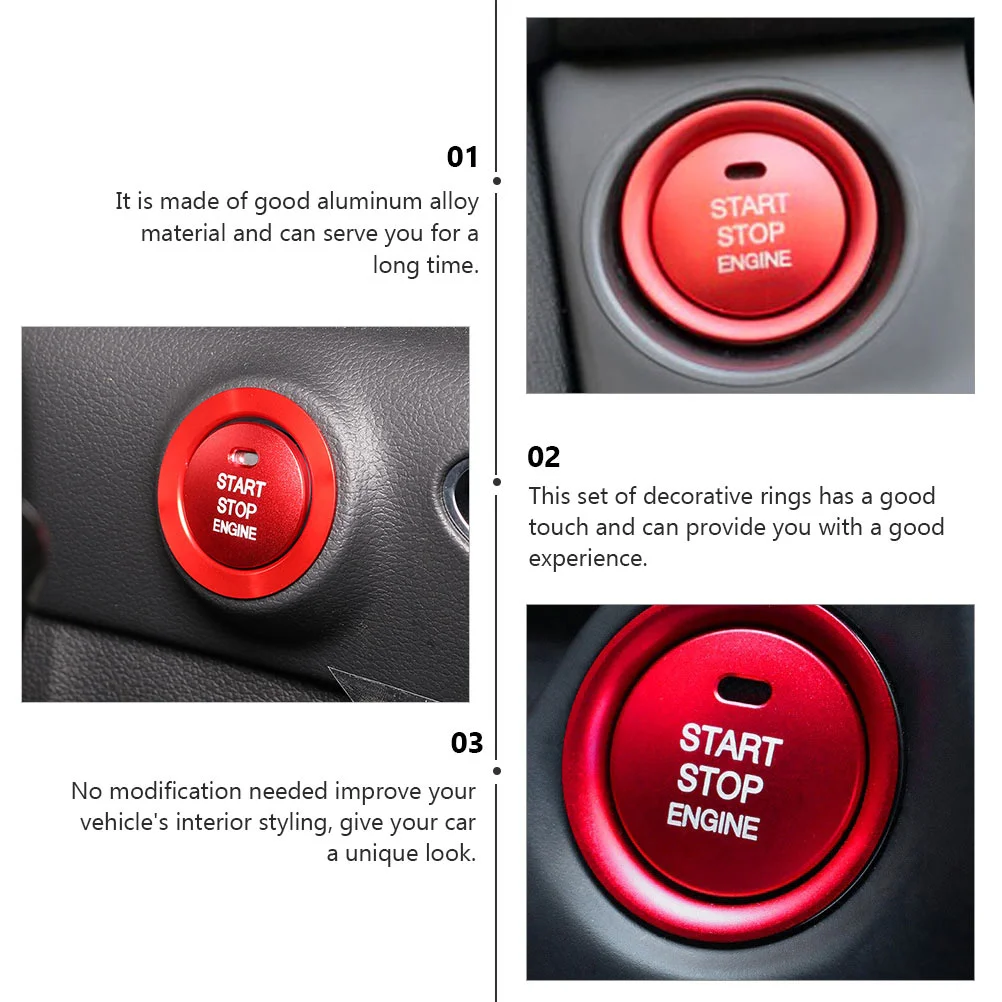 01

It is made of good aluminum alloy material and can serve you for a long time.

START
STOP
ENGINE

START
STOP
ENGINE

02

This set of decorative rings has a good touch and can provide you with a good experience.

03

No modification needed improve your vehicle's interior styling, give your car a unique look.

START
STOP
ENGINE