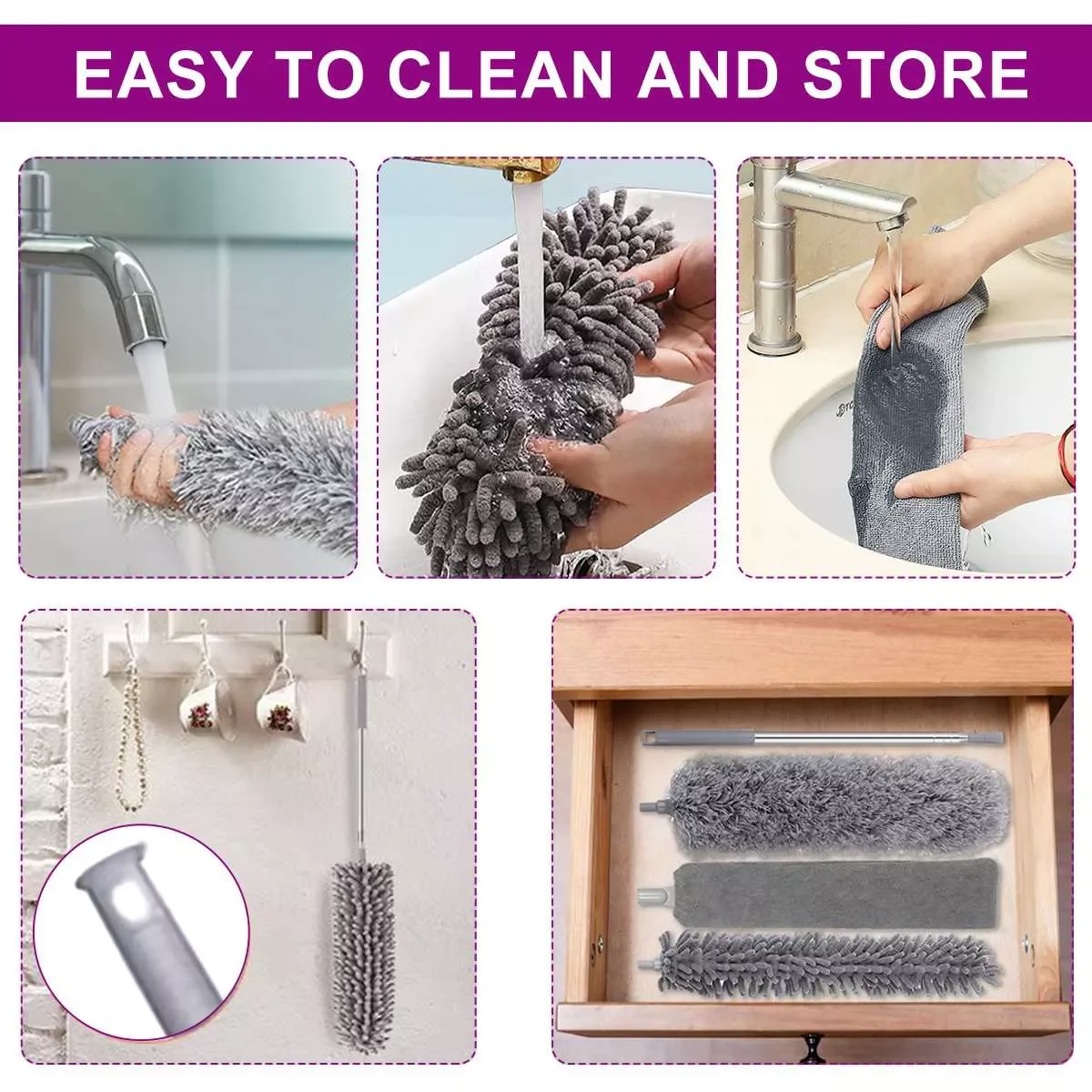 EASY TO CLEAN AND STORE