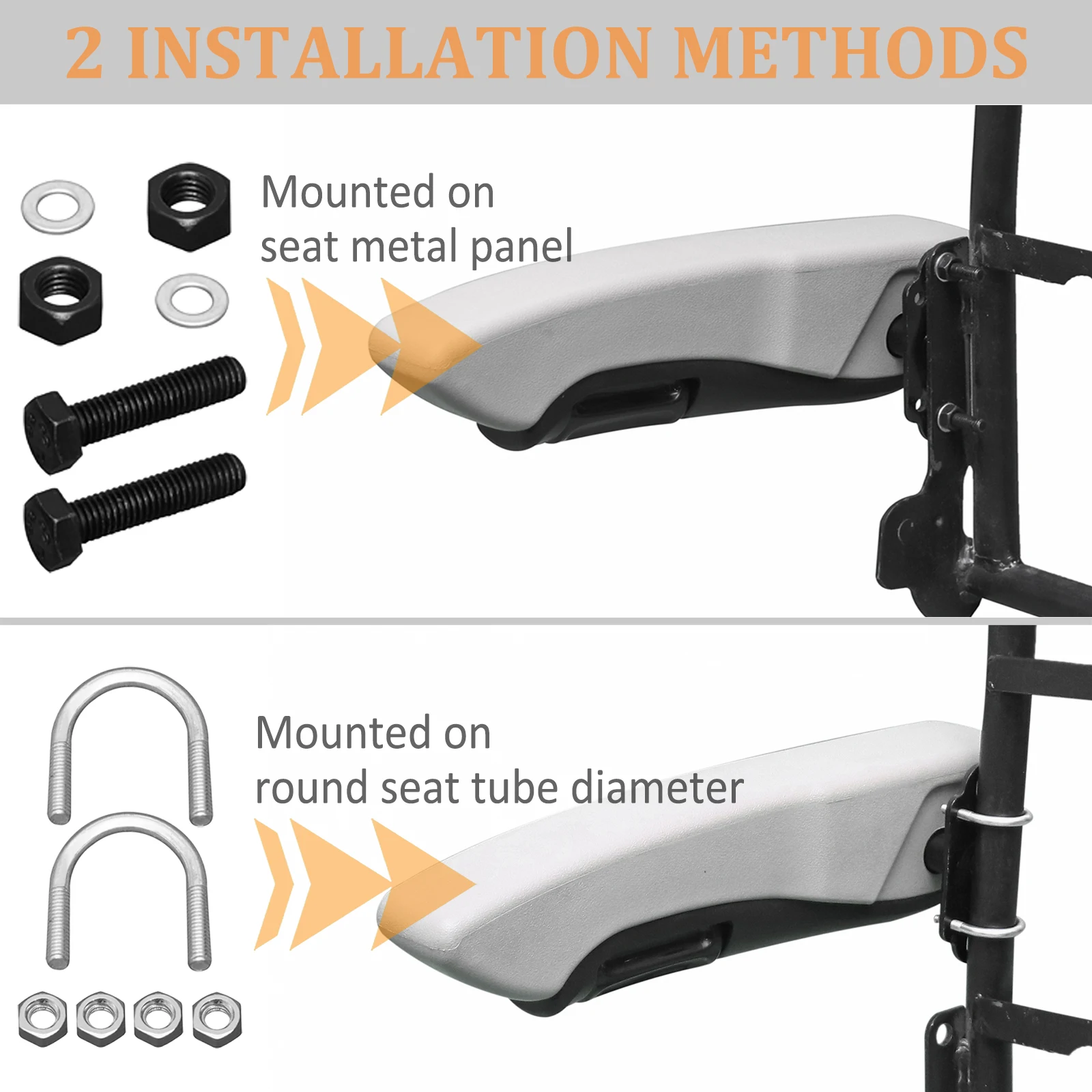 2 INSTALLATION METHODS

Mounted on seat metal panel

Mounted on round seat tube diameter