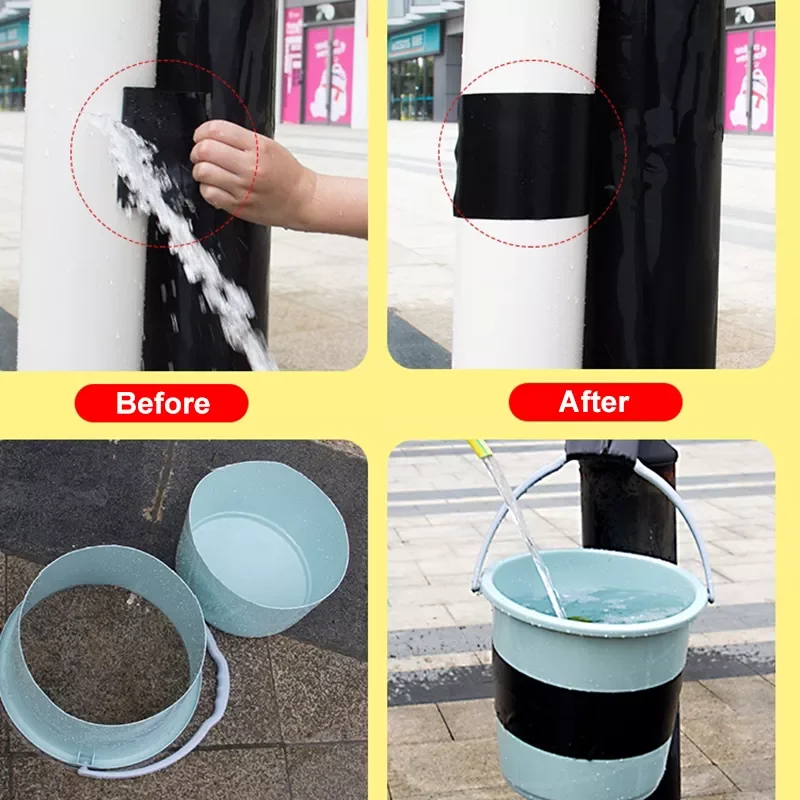 Before

After