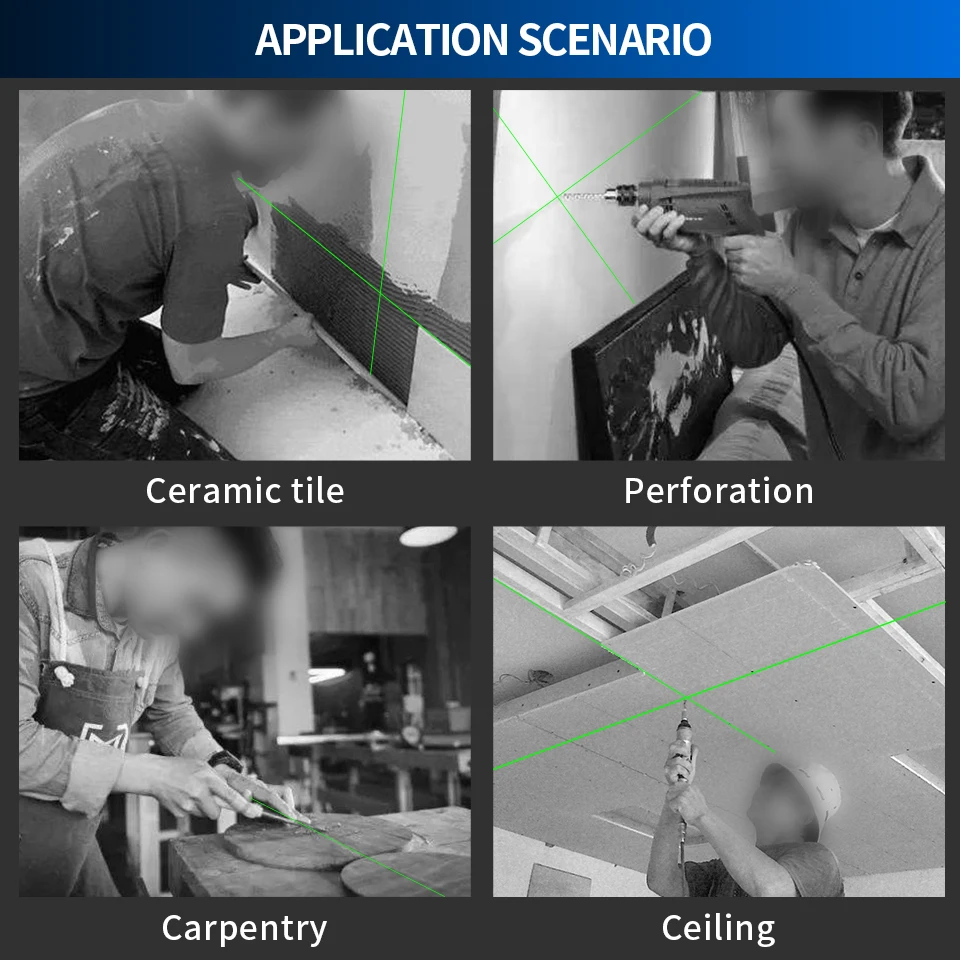 APPLICATION SCENARIO

Ceramic tile

Perforation

Carpentry

Ceiling