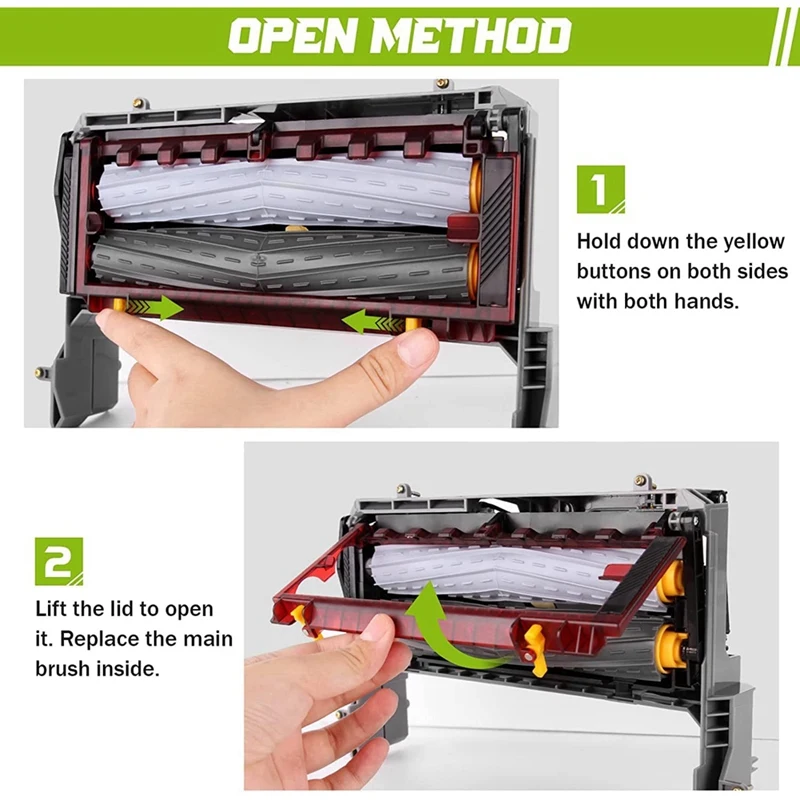 OPEN METHOD

1

Hold down the yellow buttons on both sides with both hands.

2

Lift the lid to open it. Replace the main brush inside.