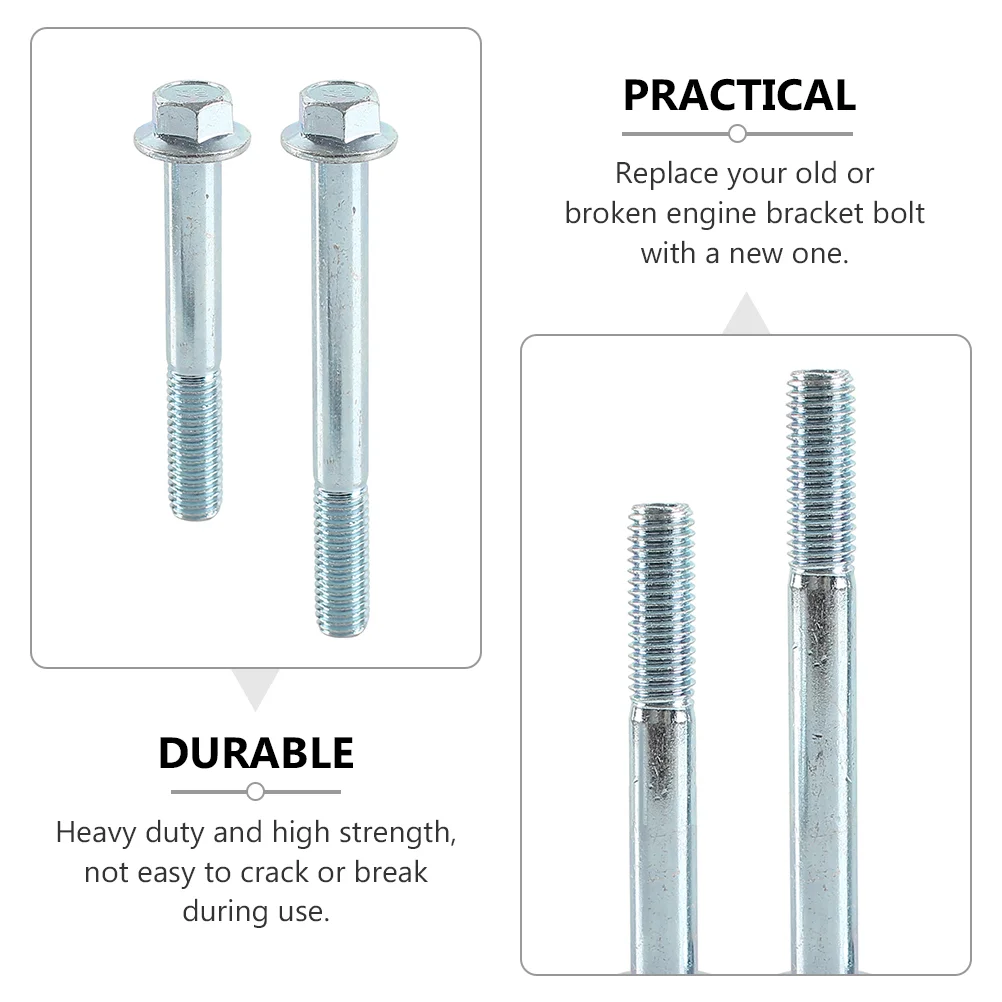 PRACTICAL

Replace your old or broken engine bracket bolt with a new one.

DURABLE

Heavy duty and high strength, not easy to crack or break during use.