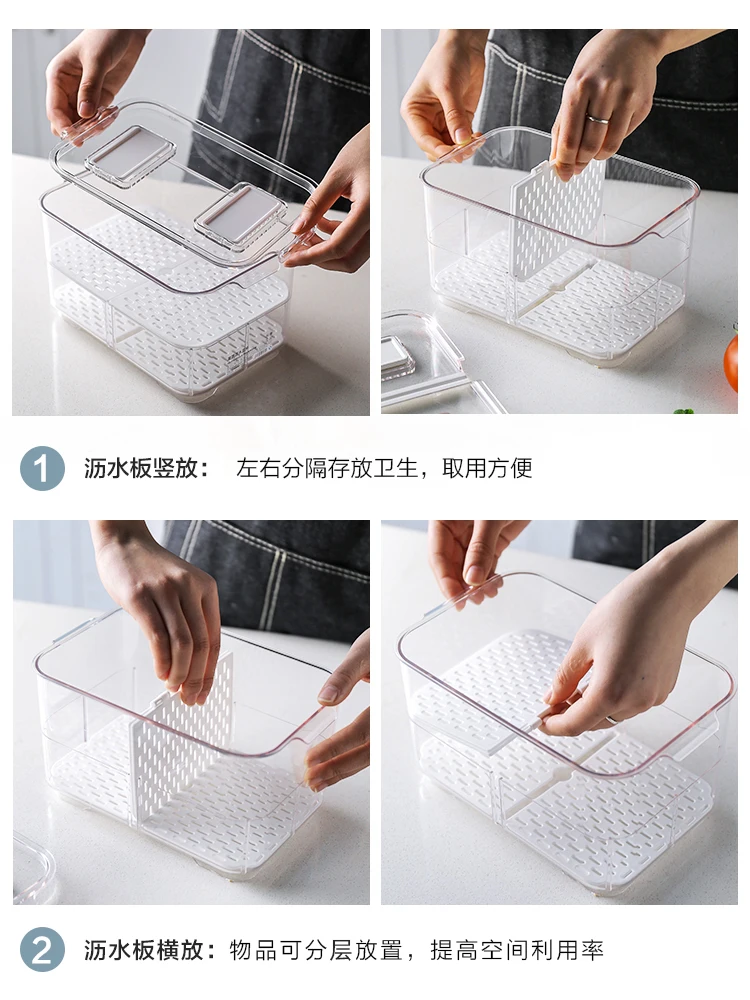 1 沥水板竖放： 左右分隔存放卫生，取用方便

2 沥水板横放：物品可分层放置，提高空间利用率