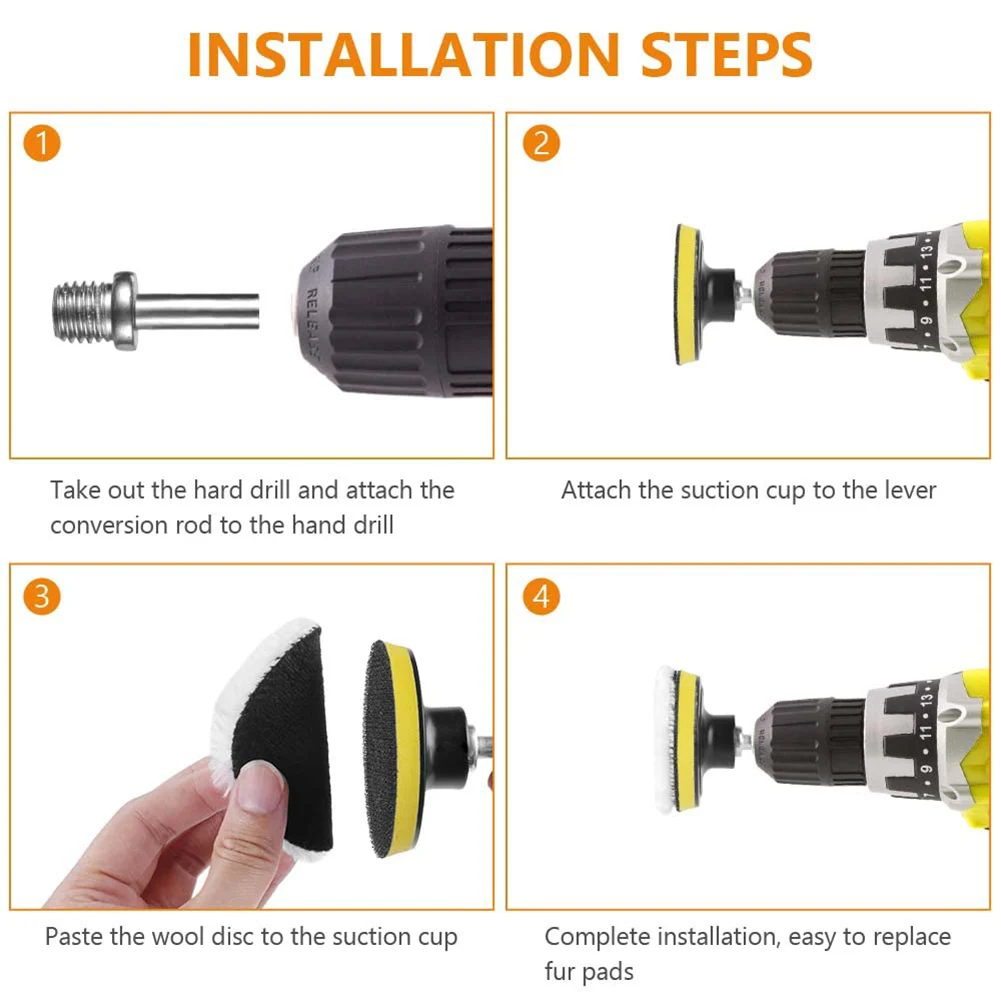 INSTALLATION STEPS

1

RELEASE

Take out the hard drill and attach the conversion rod to the hand drill

2

7 9 11 13

Attach the suction cup to the lever

3

Paste the wool disc to the suction cup

4

7 9 11 13

Complete installation, easy to replace fur pads