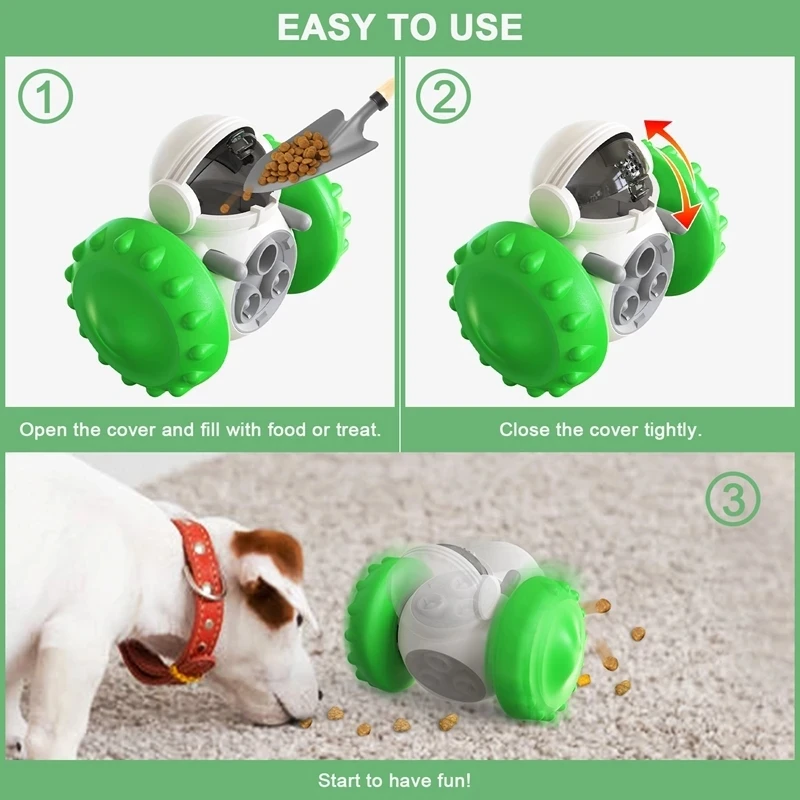 EASY TO USE

①

Open the cover and fill with food or treat.

②

Close the cover tightly.

③

Start to have fun!