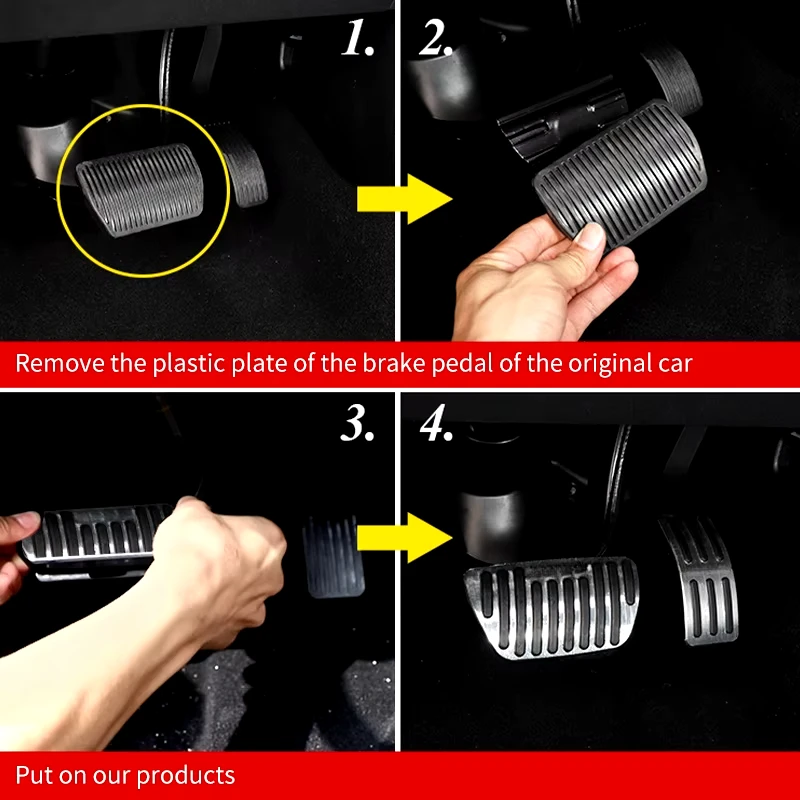 1.

2.

Remove the plastic plate of the brake pedal of the original car

3.

4.

Put on our products