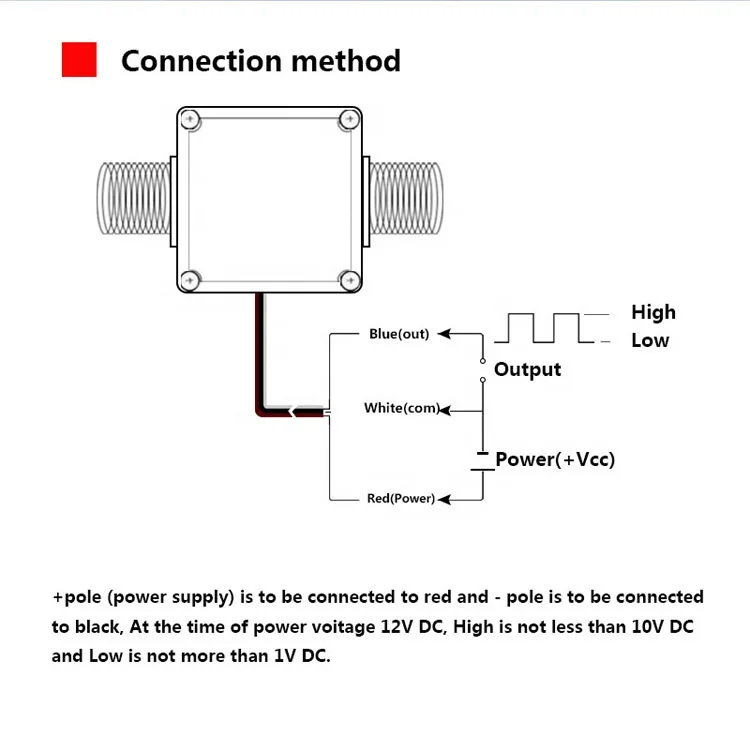 Connection method

Blue(out)

High

Low

Output

White(com)

Power(+Vcc)

Red(Power)

+pole (power supply) is to be connected to red and - pole is to be connected to black, At the time of power voitage 12V DC, High is not less than 10V DC and Low is not more than 1V DC.