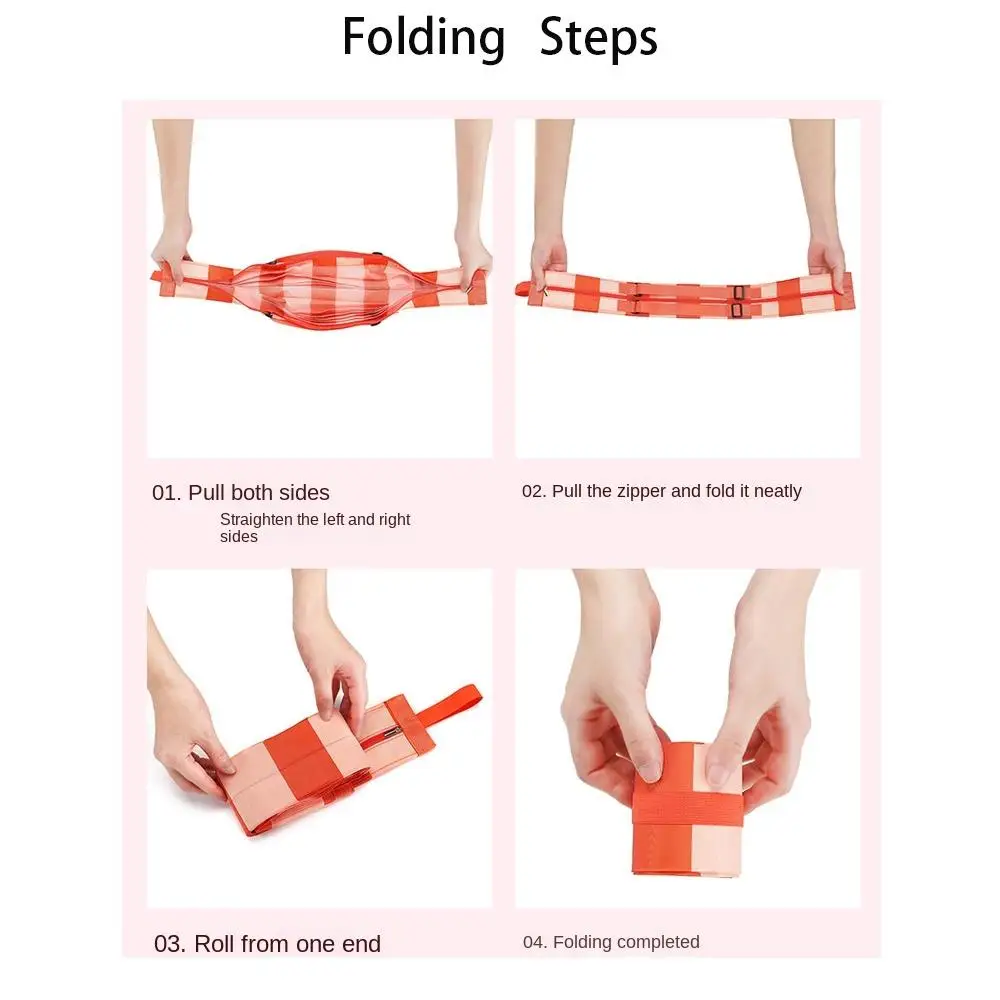 Folding Steps

01. Pull both sides

Straighten the left and right sides

02. Pull the zipper and fold it neatly

03. Roll from one end

04. Folding completed