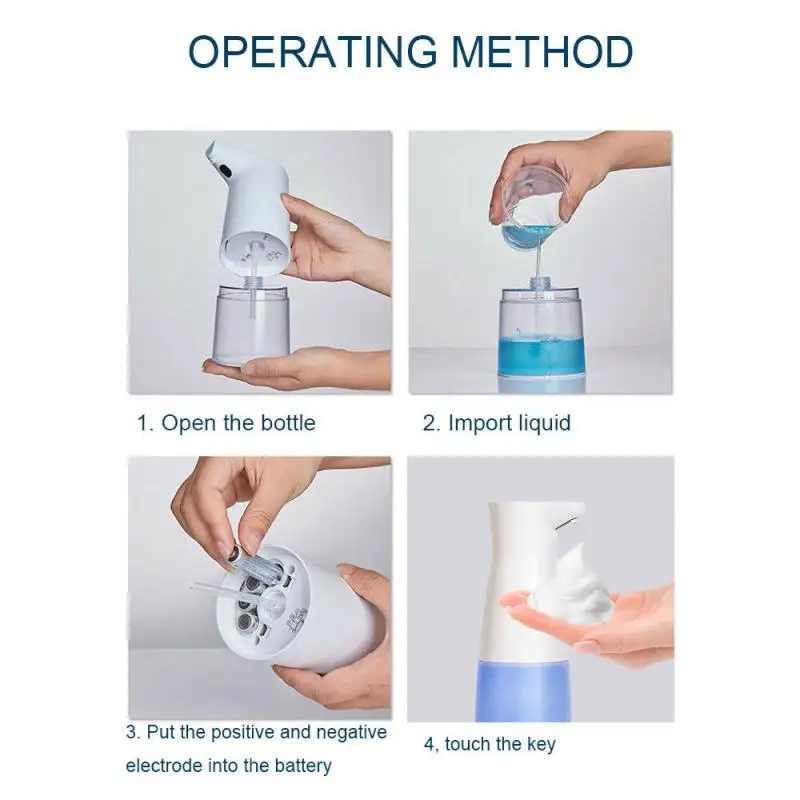 OPERATING METHOD

1. Open the bottle

2. Import liquid

3. Put the positive and negative electrode into the battery

4, touch the key