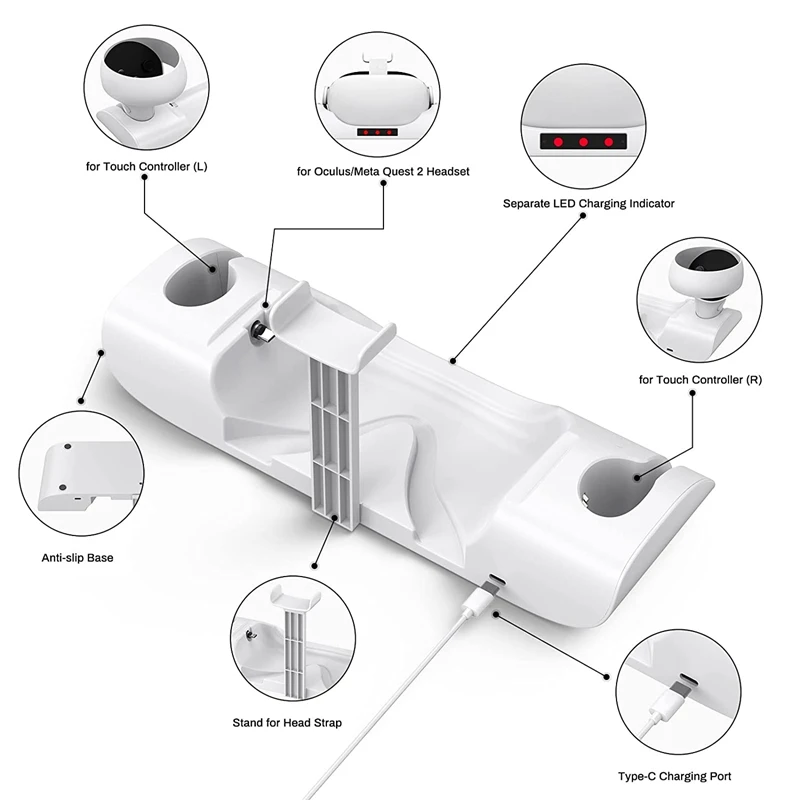 for Touch Controller (L)

for Oculus/Meta Quest 2 Headset

Separate LED Charging Indicator

for Touch Controller (R)

Anti-slip Base

Stand for Head Strap

Type-C Charging Port