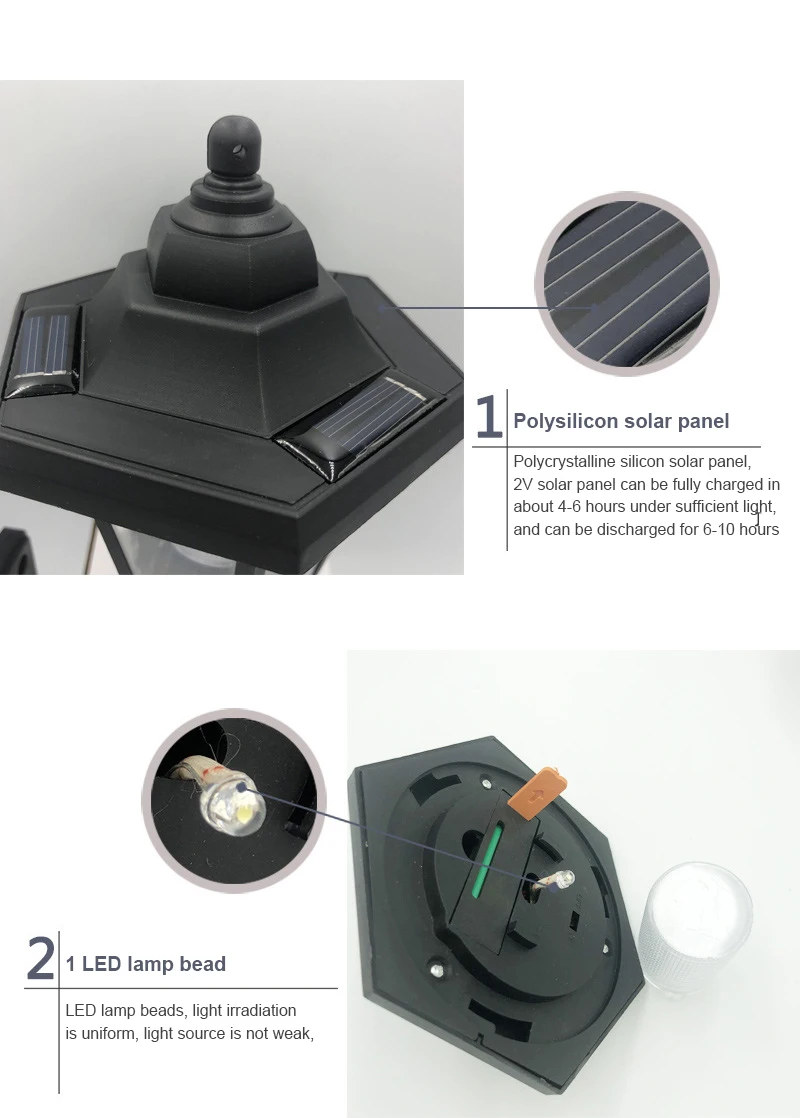 1 Polysilicon solar panel

Polycrystalline silicon solar panel, 2V solar panel can be fully charged in about 4-6 hours under sufficient light, and can be discharged for 6-10 hours

2 1 LED lamp bead

LED lamp beads, light irradiation is uniform, light source is not weak,