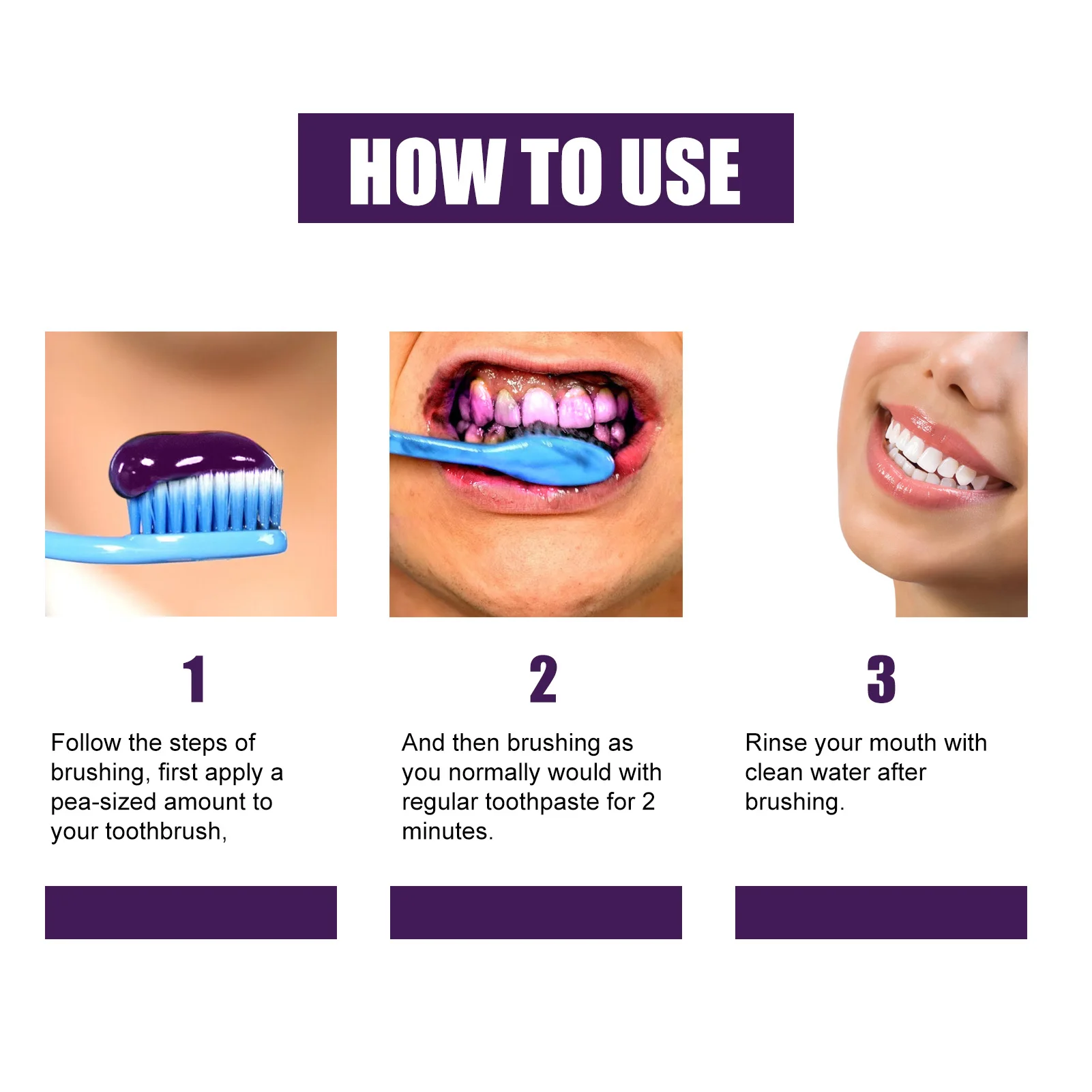 HOW TO USE

1

Follow the steps of brushing, first apply a pea-sized amount to your toothbrush,

2

And then brushing as you normally would with regular toothpaste for 2 minutes.

3

Rinse your mouth with clean water after brushing.