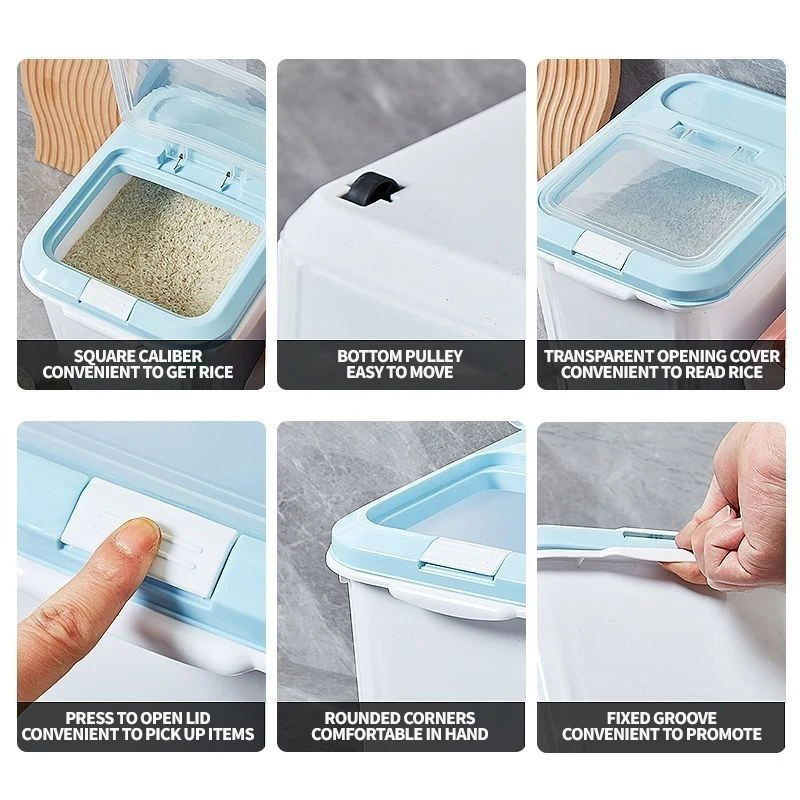 SQUARE CALIBER
CONVENIENT TO GET RICE

BOTTOM PULLEY
EASY TO MOVE

TRANSPARENT OPENING COVER
CONVENIENT TO READ RICE

PRESS TO OPEN LID
CONVENIENT TO PICK UP ITEMS

ROUNDED CORNERS
COMFORTABLE IN HAND

FIXED GROOVE
CONVENIENT TO PROMOTE