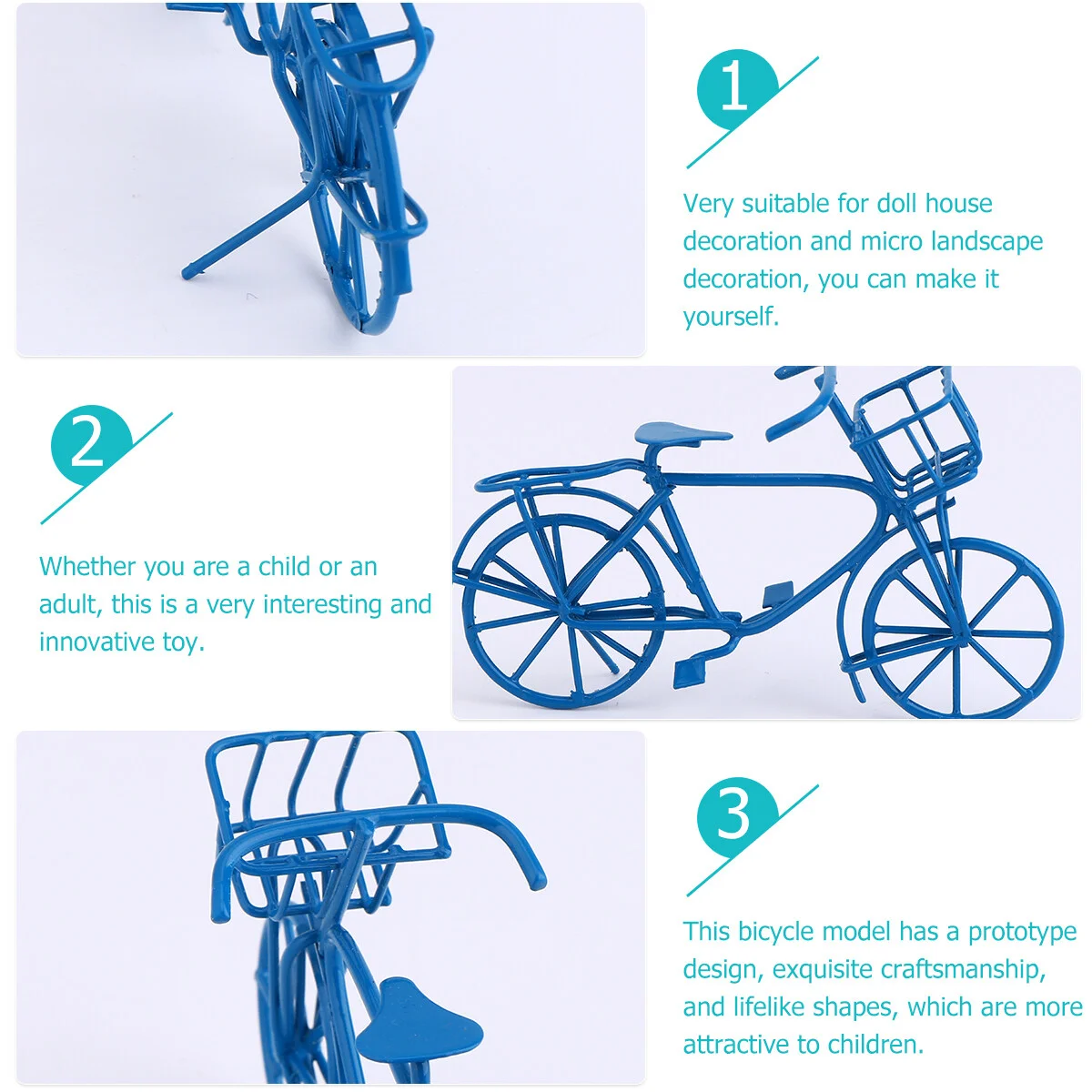 1

Very suitable for doll house decoration and micro landscape decoration, you can make it yourself.

2

Whether you are a child or an adult, this is a very interesting and innovative toy.

3

This bicycle model has a prototype design, exquisite craftsmanship, and lifelike shapes, which are more attractive to children.