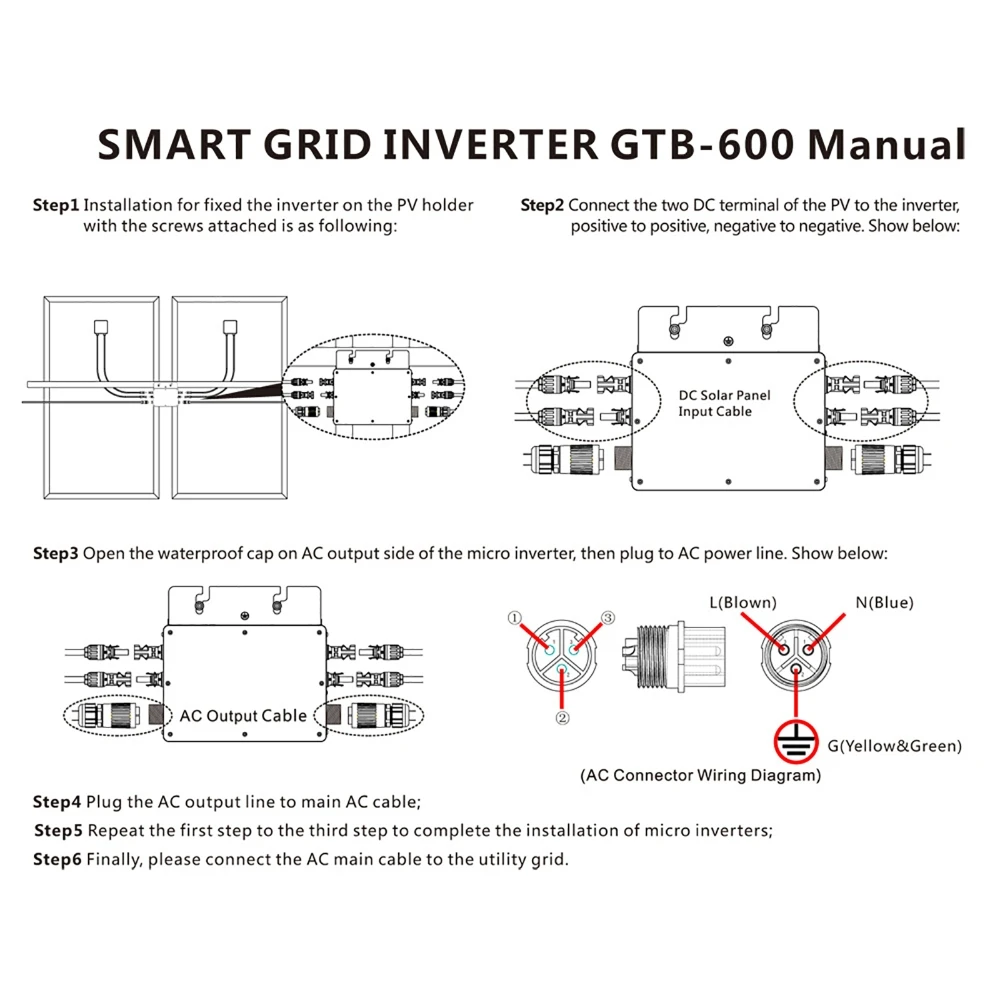 SMART GRID INVERTER GTB-600 Manual

Step1 Installation for fixed the inverter on the PV holder with the screws attached is as following:

Step2 Connect the two DC terminal of the PV to the inverter, positive to positive, negative to negative. Show below:

DC Solar Panel Input Cable

Step3 Open the waterproof cap on AC output side of the micro inverter, then plug to AC power line. Show below:

AC Output Cable

① ③ ②

L(Blown) N(Blue)

G(Yellow&Green)

(AC Connector Wiring Diagram)

Step4 Plug the AC output line to main AC cable;

Step5 Repeat the first step to the third step to complete the installation of micro inverters;

Step6 Finally, please connect the AC main cable to the utility grid.