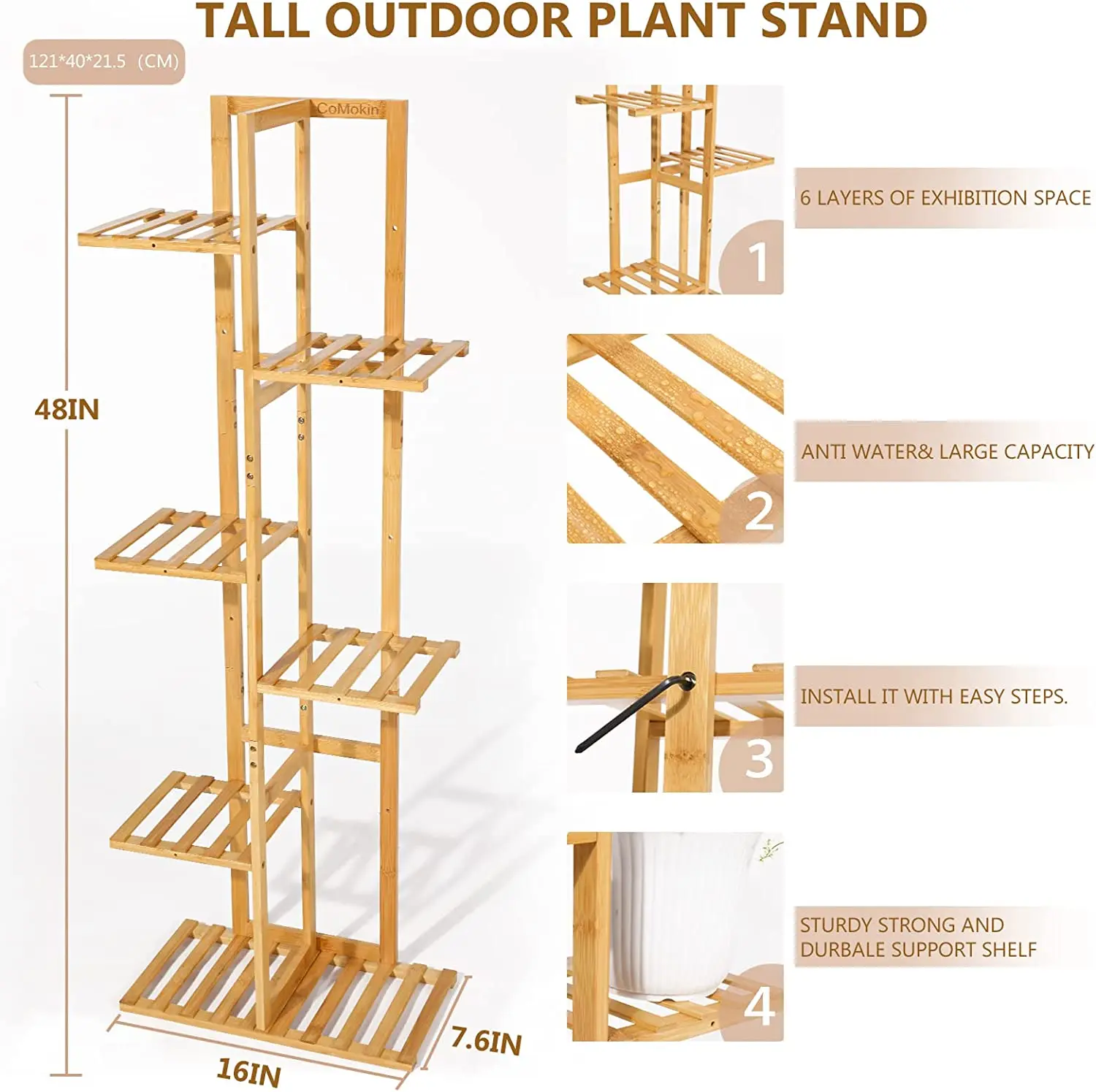 TALL OUTDOOR PLANT STAND

121*40*21.5 (CM)

CoMokin

48IN

16IN

7.6IN

1

6 LAYERS OF EXHIBITION SPACE

2

ANTI WATER& LARGE CAPACITY

3

INSTALL IT WITH EASY STEPS.

4

STURDY STRONG AND DURBALE SUPPORT SHELF