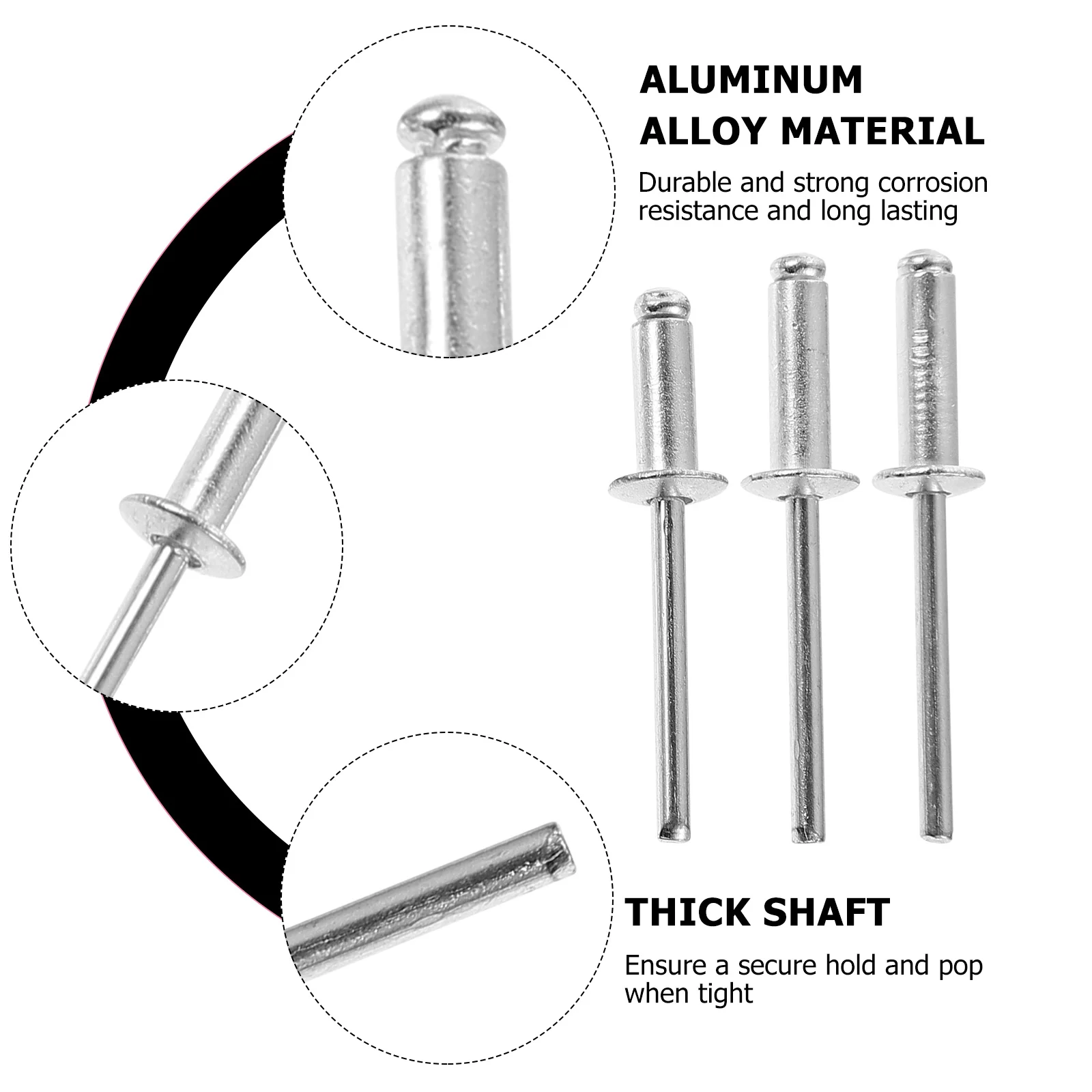 ALUMINUM ALLOY MATERIAL

Durable and strong corrosion resistance and long lasting

THICK SHAFT

Ensure a secure hold and pop when tight