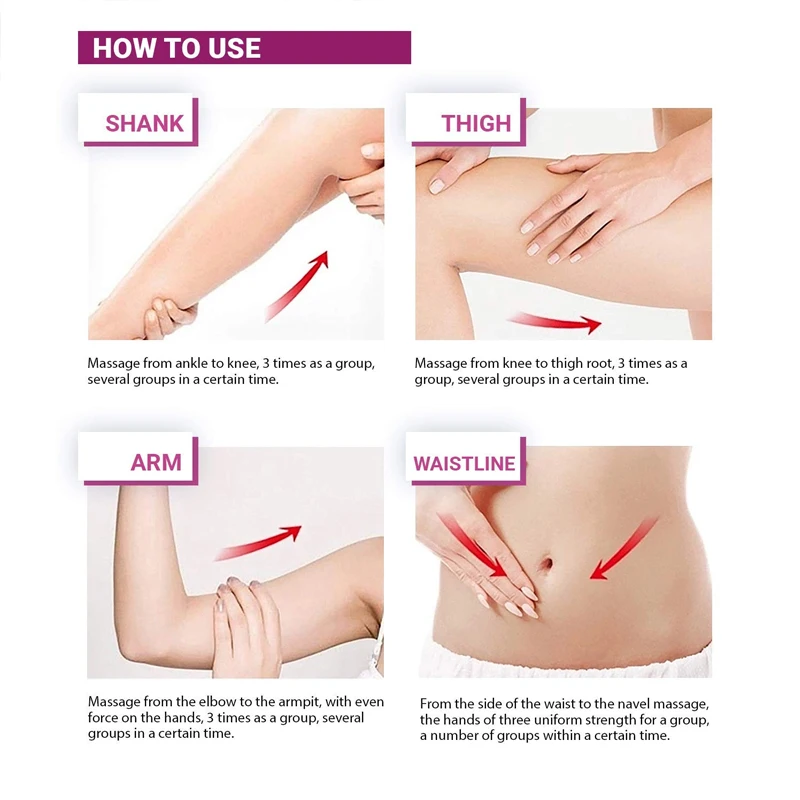 HOW TO USE

SHANK

Massage from ankle to knee, 3 times as a group, several groups in a certain time.

THIGH

Massage from knee to thigh root, 3 times as a group, several groups in a certain time.

ARM

Massage from the elbow to the armpit, with even force on the hands, 3 times as a group, several groups in a certain time.

WAISTLINE

From the side of the waist to the navel massage, the hands of three uniform strength for a group, a number of groups within a certain time.