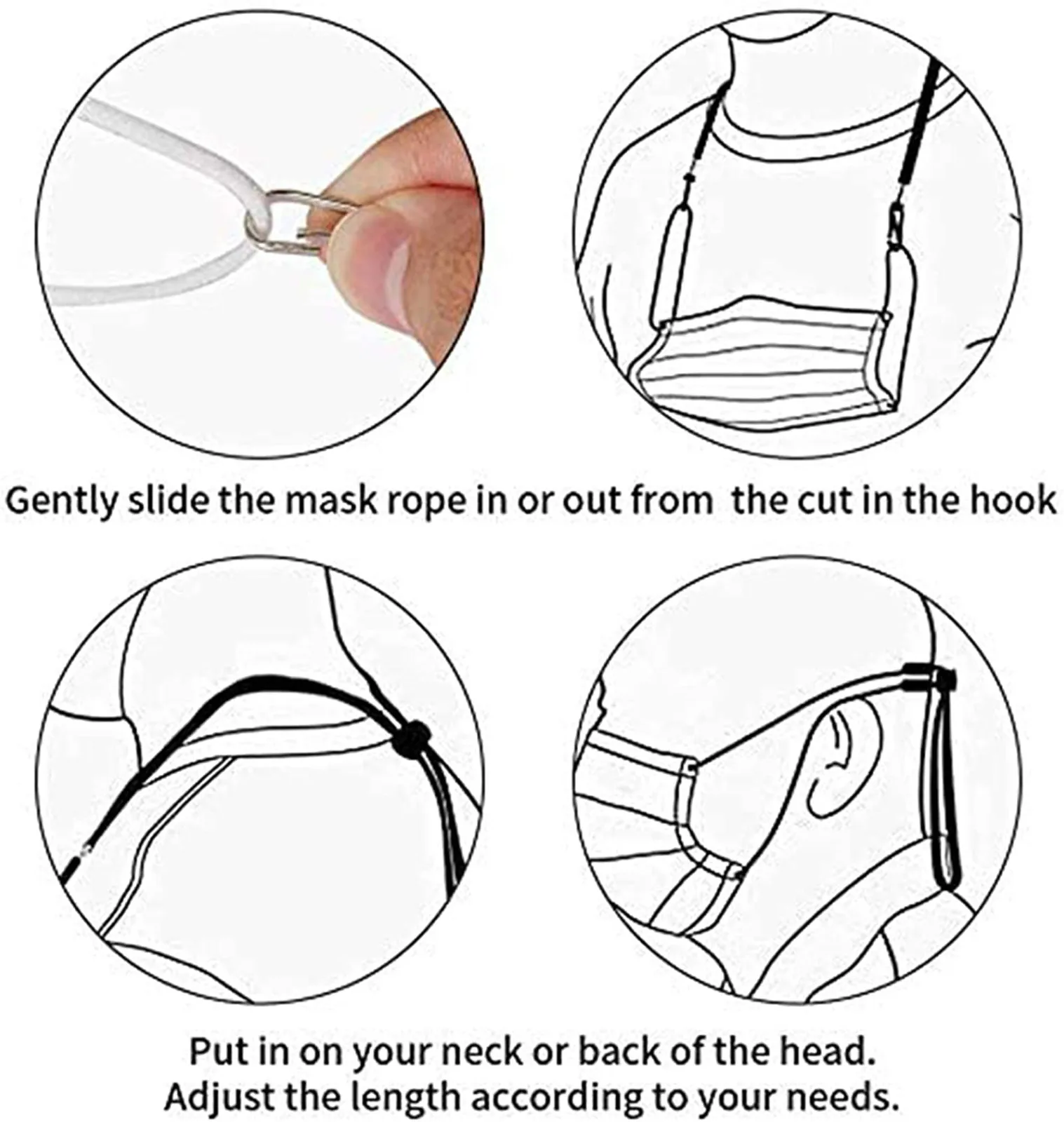 Gently slide the mask rope in or out from  the cut in the hook

Put in on your neck or back of the head.
Adjust the length according to your needs.