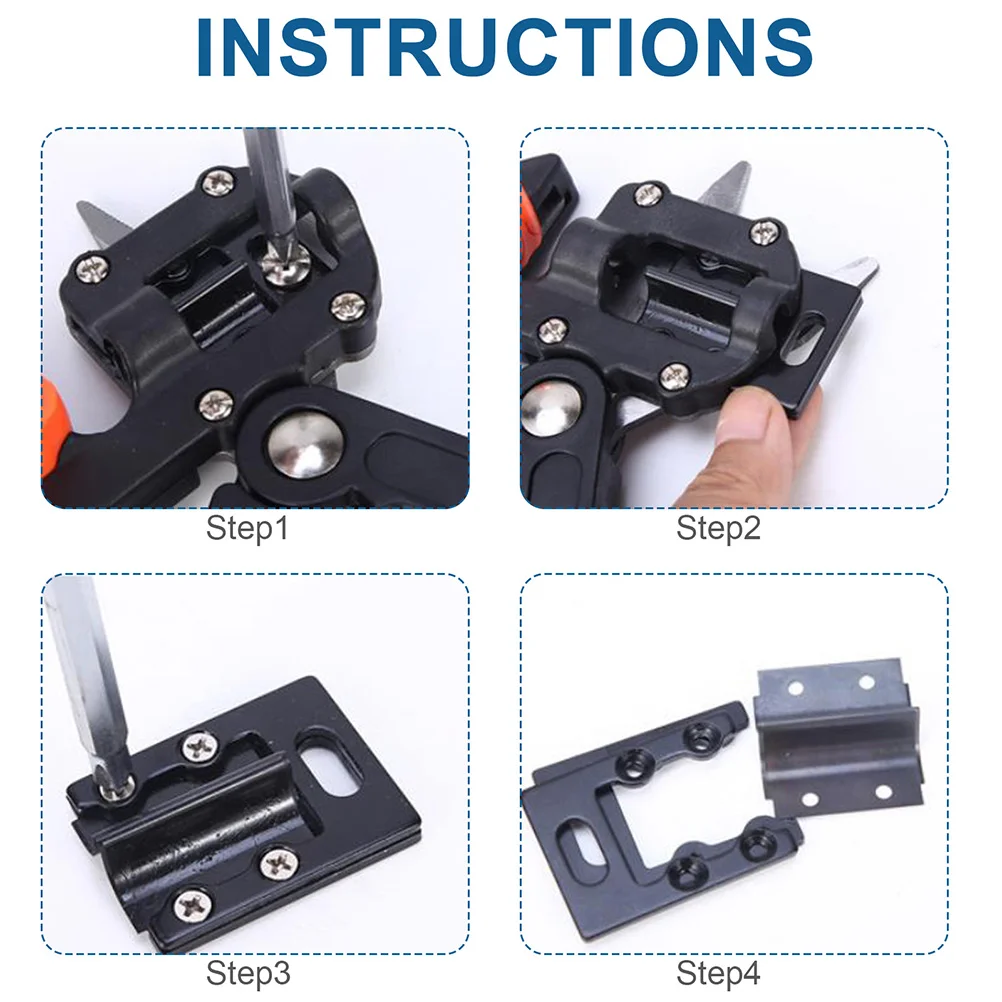 INSTRUCTIONS

Step1

Step2

Step3

Step4