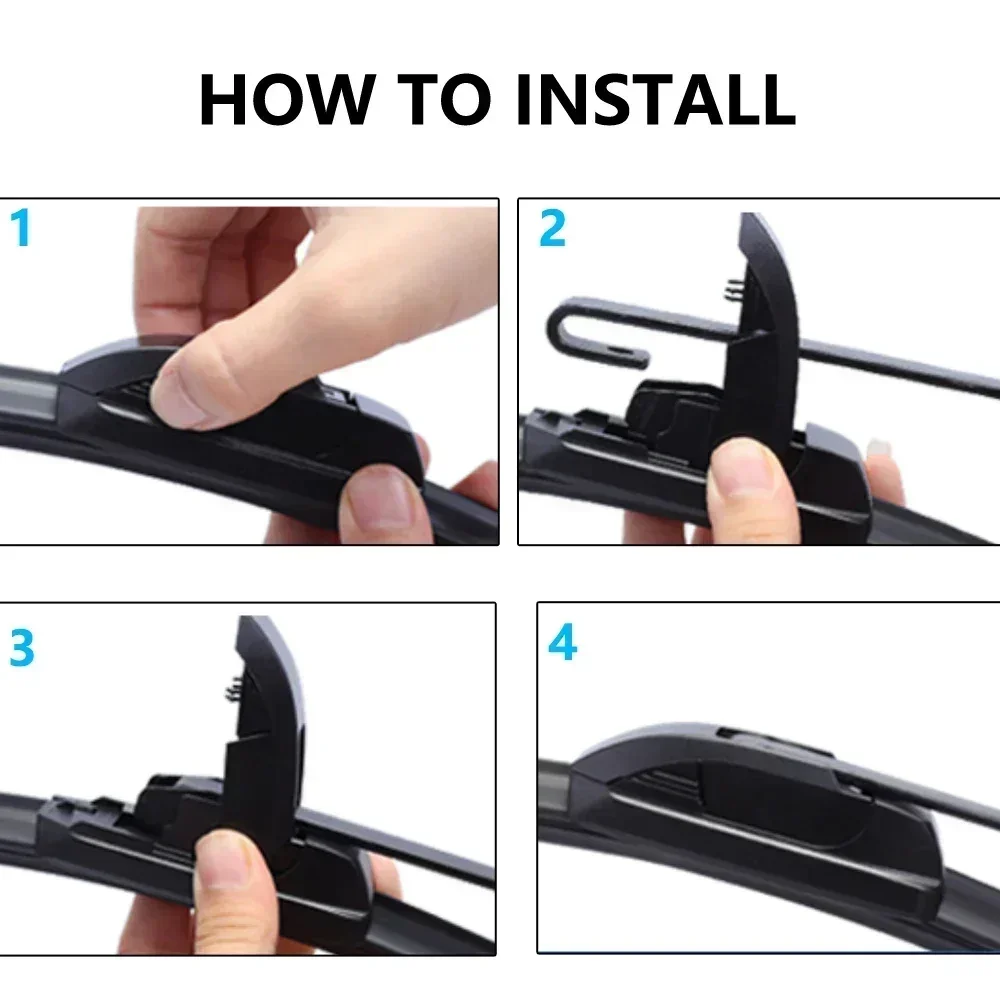 HOW TO INSTALL

1

2

3

4