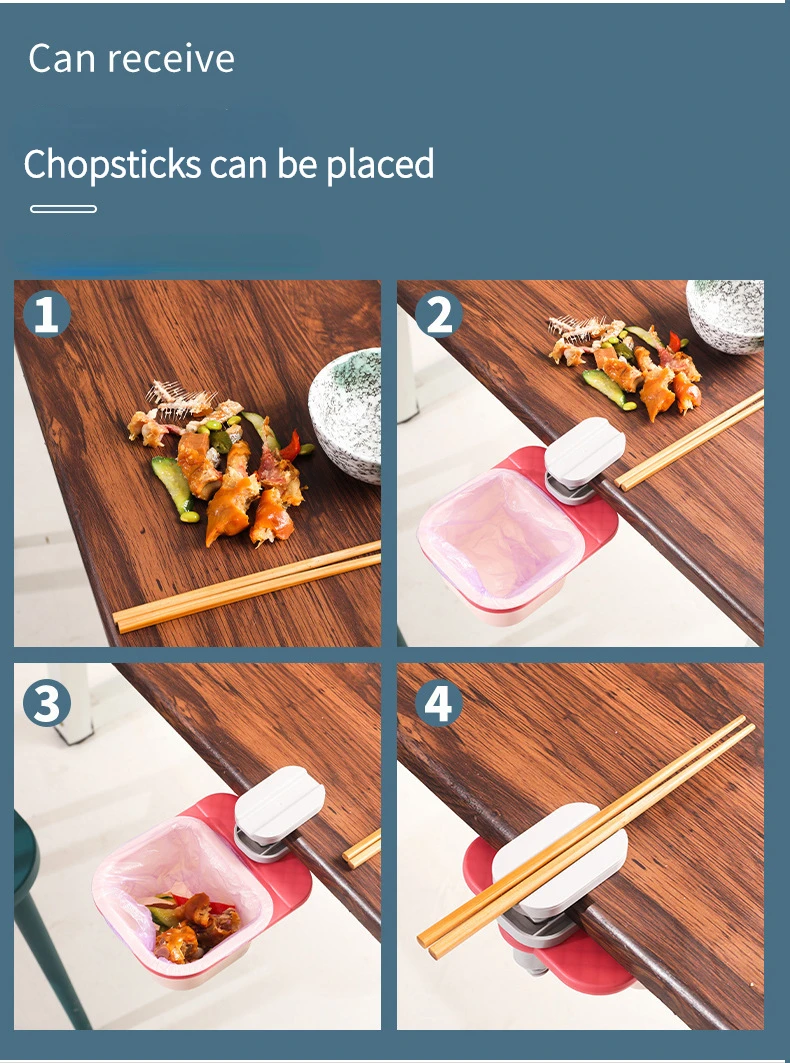 Can receive

Chopsticks can be placed

1

2

3

4