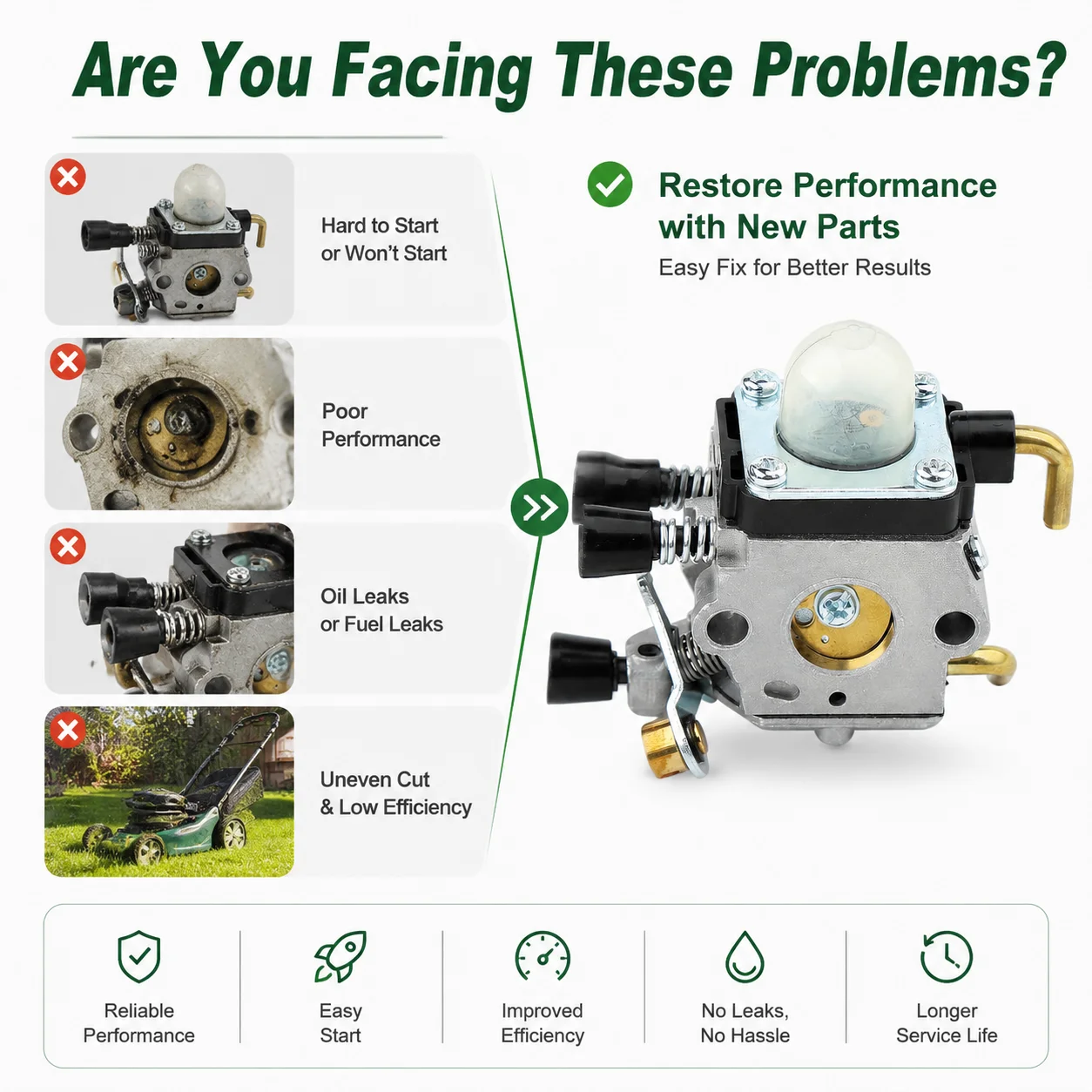 Are You Facing These Problems?

Hard to Start or Won't Start

Poor Performance

Oil Leaks or Fuel Leaks

Uneven Cut & Low Efficiency

Restore Performance with New Parts

Easy Fix for Better Results

Reliable Performance

Easy Start

Improved Efficiency

No Leaks, No Hassle

Longer Service Life