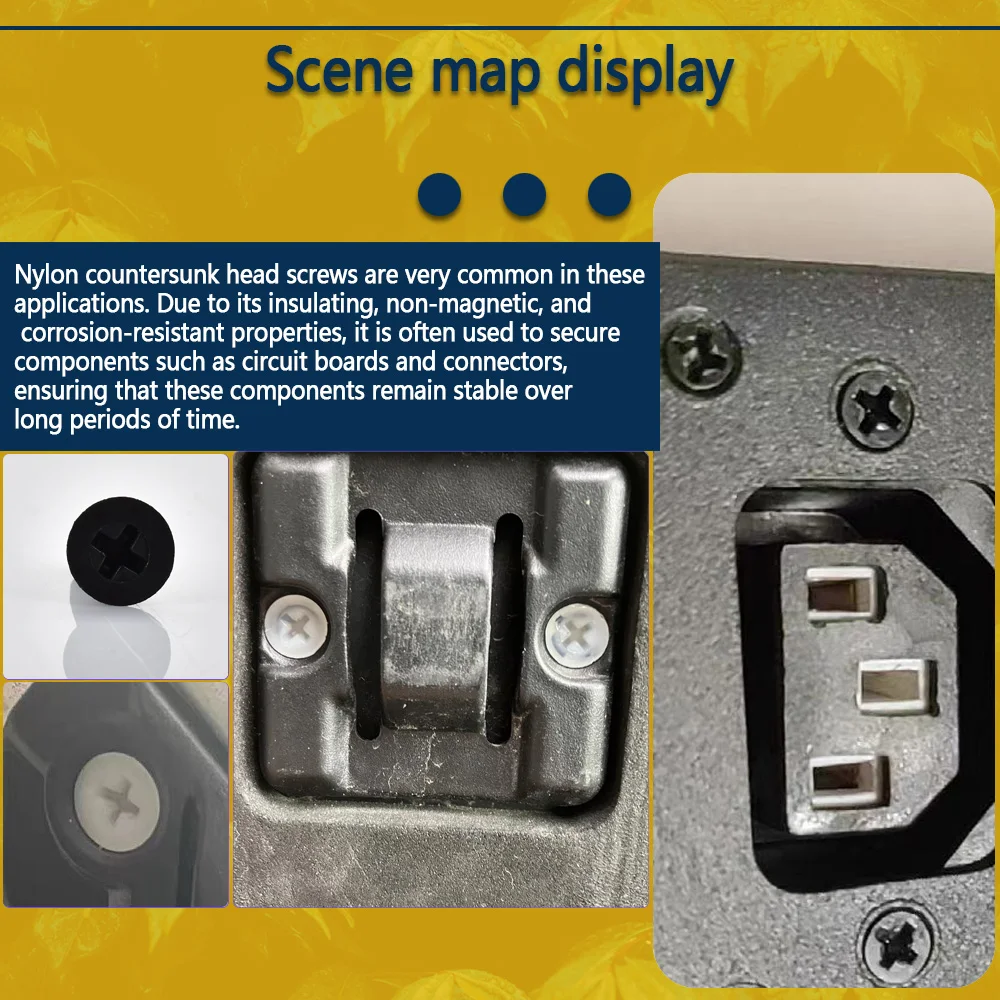 Scene map display

Nylon countersunk head screws are very common in these applications. Due to its insulating, non-magnetic, and corrosion-resistant properties, it is often used to secure components such as circuit boards and connectors, ensuring that these components remain stable over long periods of time.