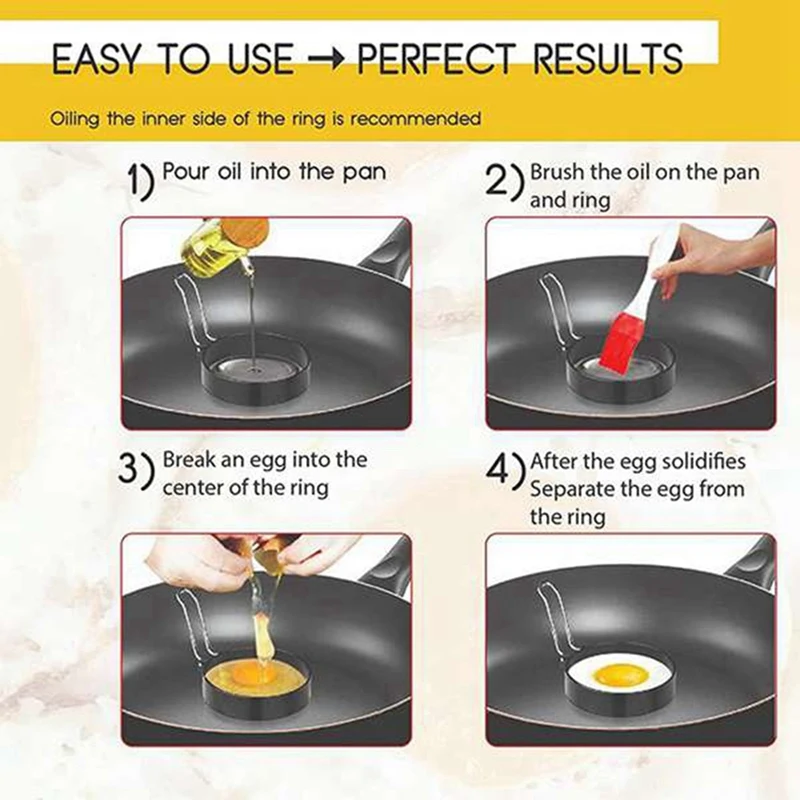 EASY TO USE → PERFECT RESULTS

Oiling the inner side of the ring is recommended

1) Pour oil into the pan

2) Brush the oil on the pan and ring

3) Break an egg into the center of the ring

4) After the egg solidifies Separate the egg from the ring