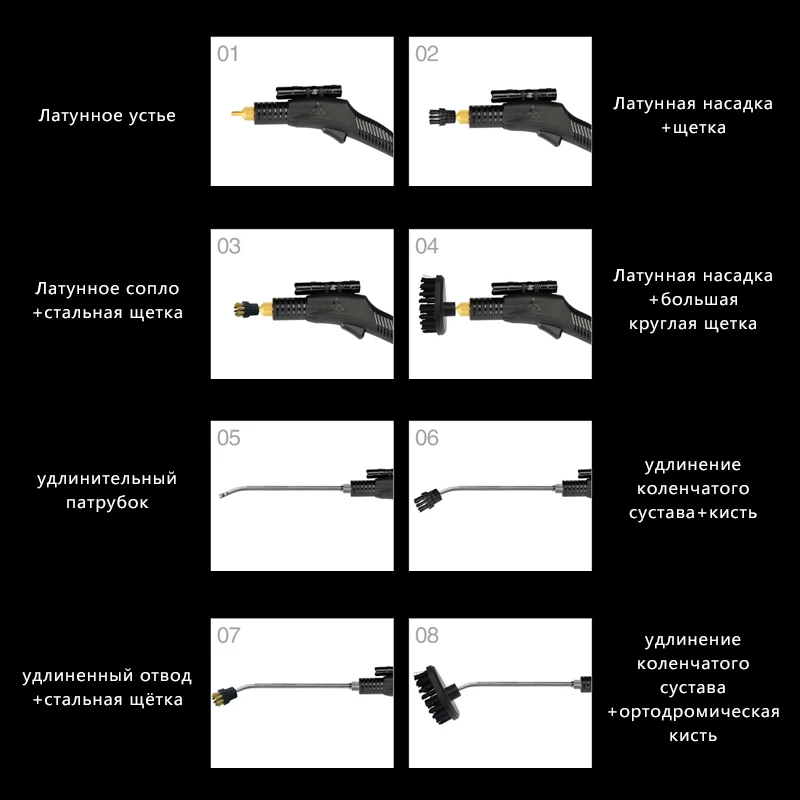 Латунное устье

01

02

Латунная насадка +щетка

Латунное сопло +стальная щетка

03

04

Латунная насадка +большая круглая щетка

удлинительный патрубок

05

06

удлинение коленчатого сустава+кисть

удлиненный отвод +стальная щётка

07

08

удлинение коленчатого сустава +ортодромическая кисть