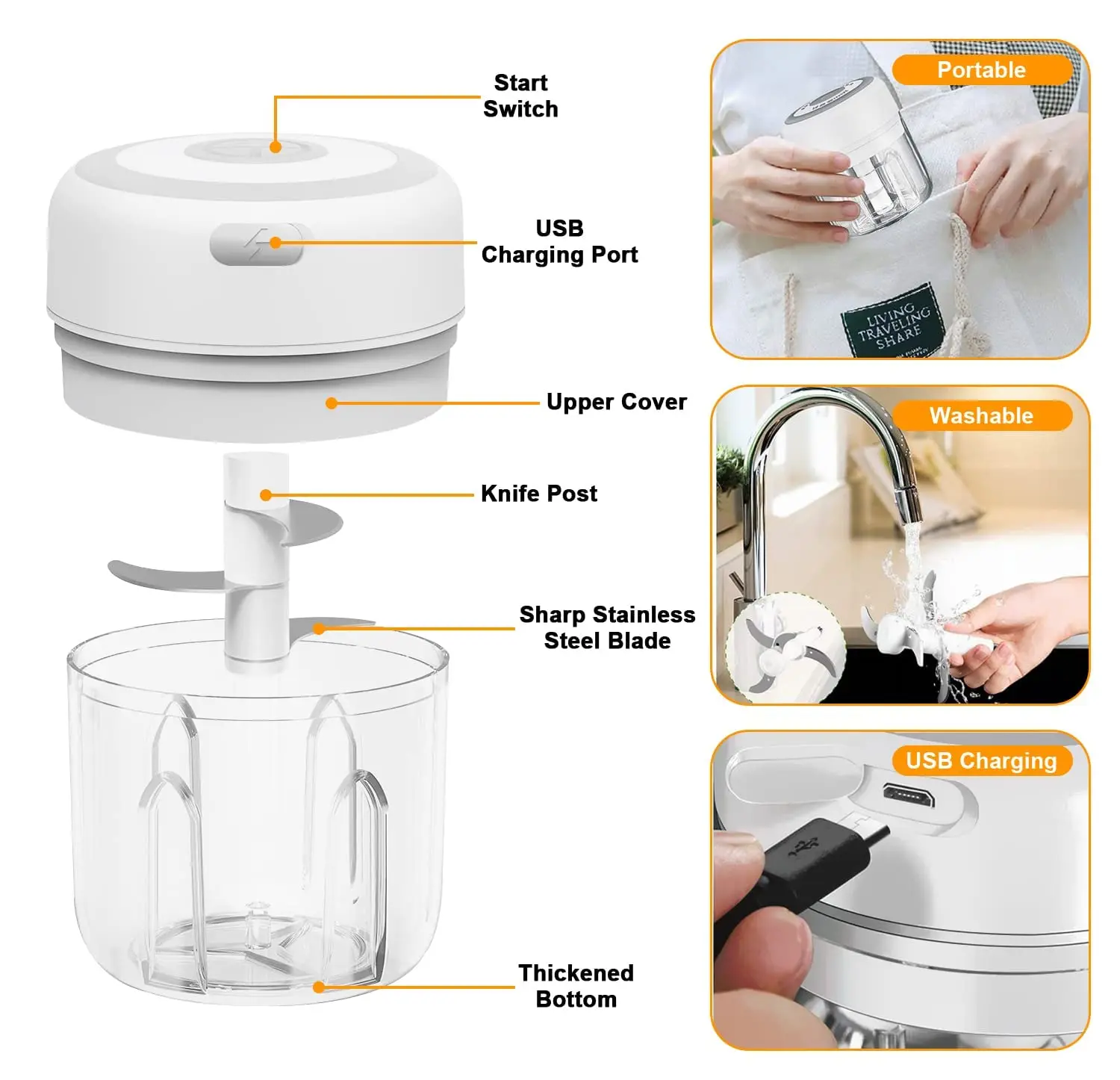 Start Switch

USB Charging Port

Upper Cover

Knife Post

Sharp Stainless Steel Blade

Thickened Bottom

Portable

LIVING TRAVELING SHARE

Washable

USB Charging