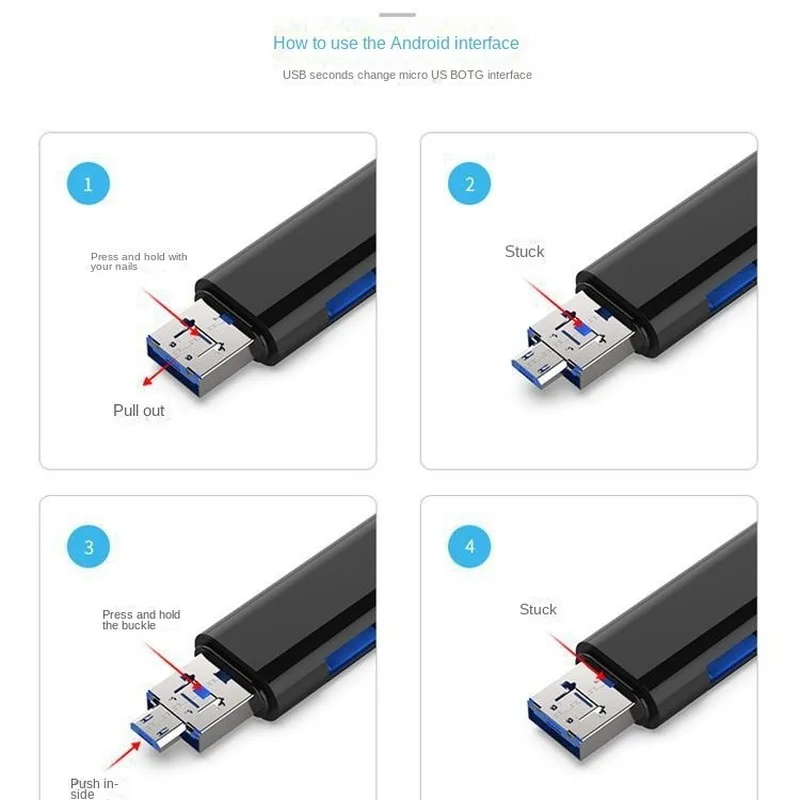 How to use the Android interface

USB seconds change micro US BOTG interface

1

Press and hold with your nails

Pull out

2

Stuck

3

Press and hold the buckle

Push inside

4

Stuck