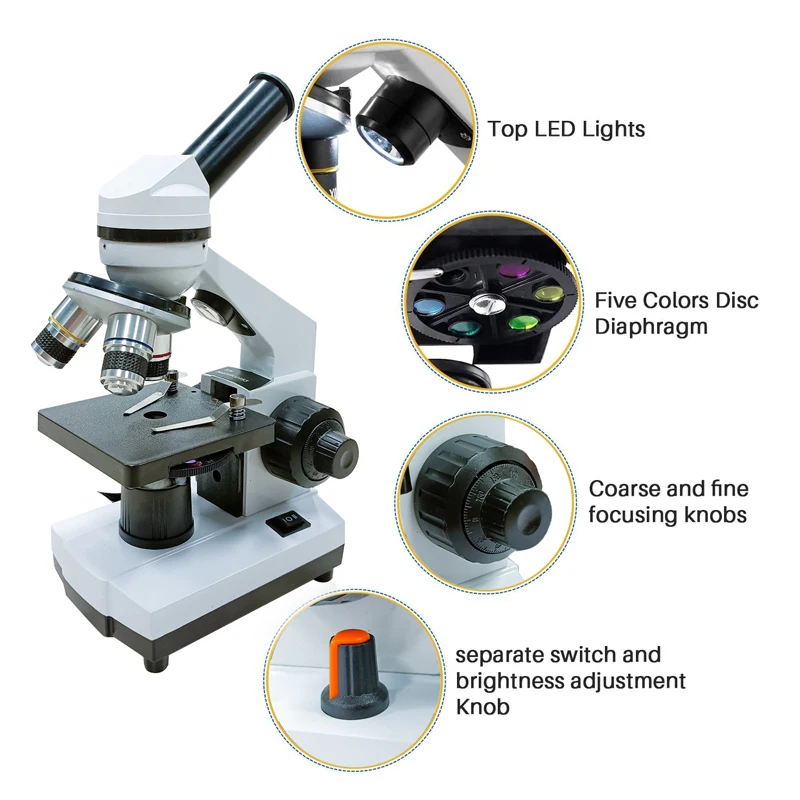 Top LED Lights

Five Colors Disc Diaphragm

Coarse and fine focusing knobs

separate switch and brightness adjustment Knob