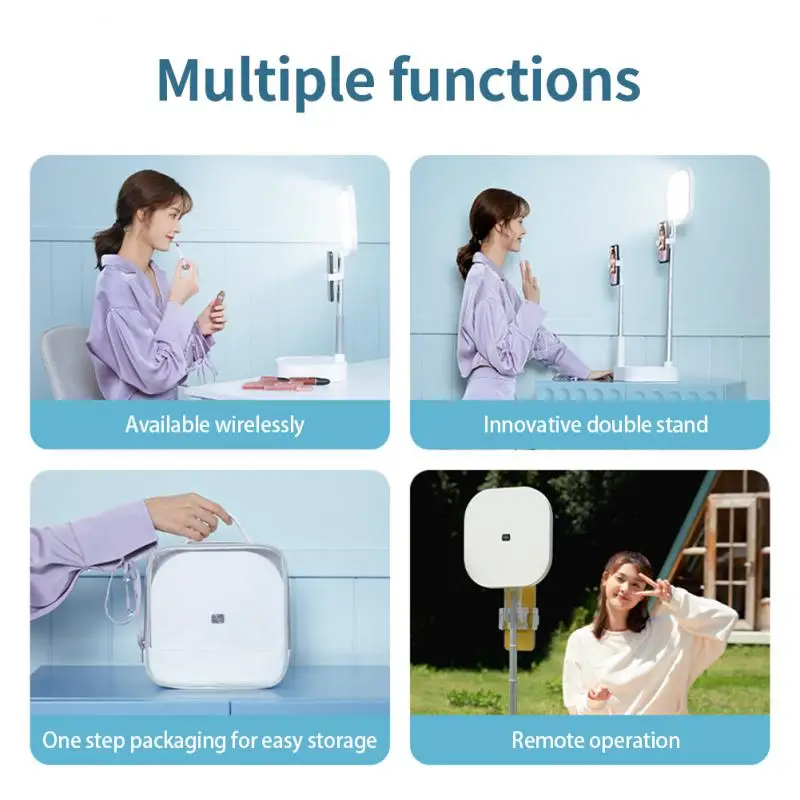 Multiple functions

Available wirelessly

Innovative double stand

One step packaging for easy storage

Remote operation