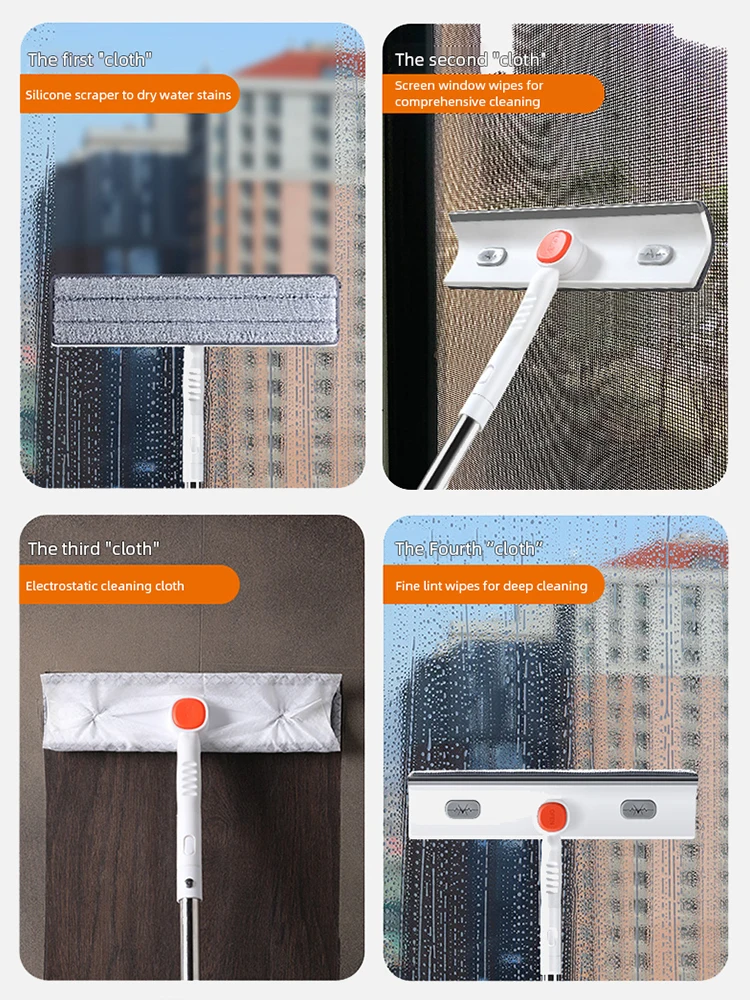 The first "cloth"

Silicone scraper to dry water stains

The second "cloth"

Screen window wipes for comprehensive cleaning

The third "cloth"

Electrostatic cleaning cloth

The Fourth "cloth"

Fine lint wipes for deep cleaning