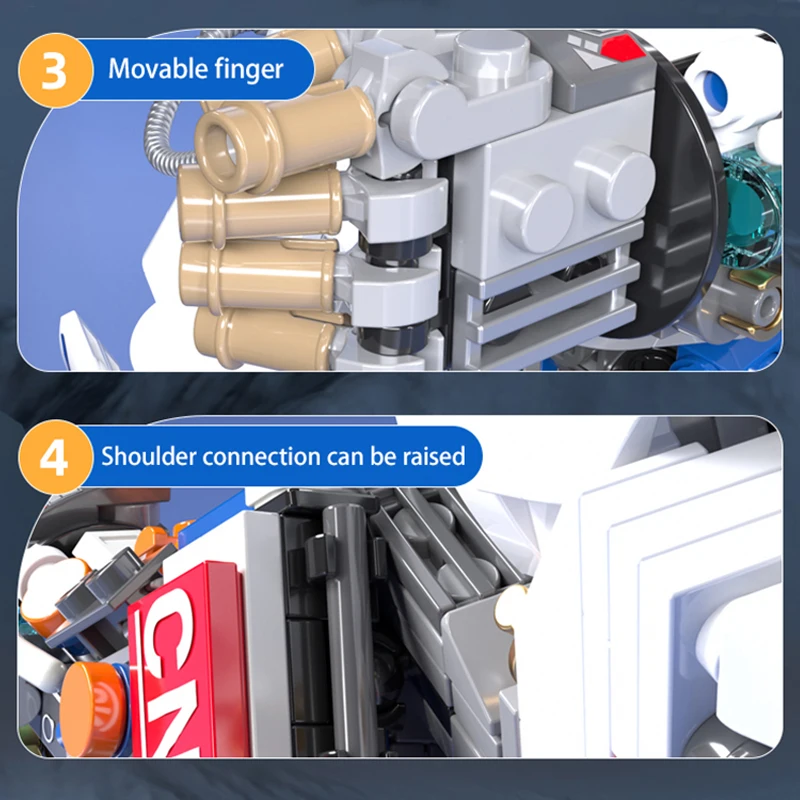 3 Movable finger

4 Shoulder connection can be raised

CN