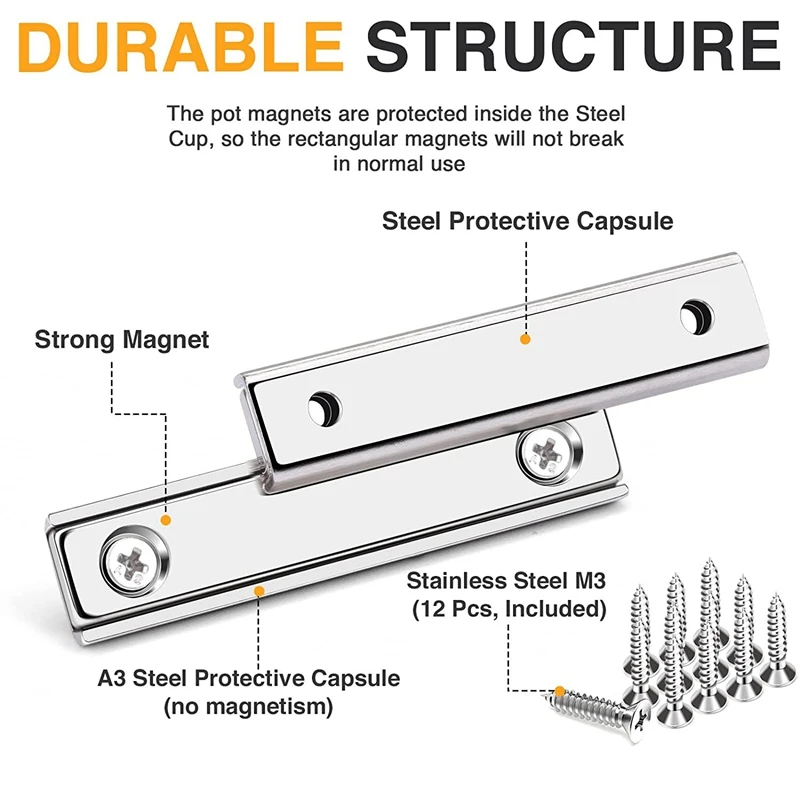 DURABLE STRUCTURE

The pot magnets are protected inside the Steel Cup, so the rectangular magnets will not break in normal use

Steel Protective Capsule

Strong Magnet

Stainless Steel M3
(12 Pcs, Included)

A3 Steel Protective Capsule
(no magnetism)