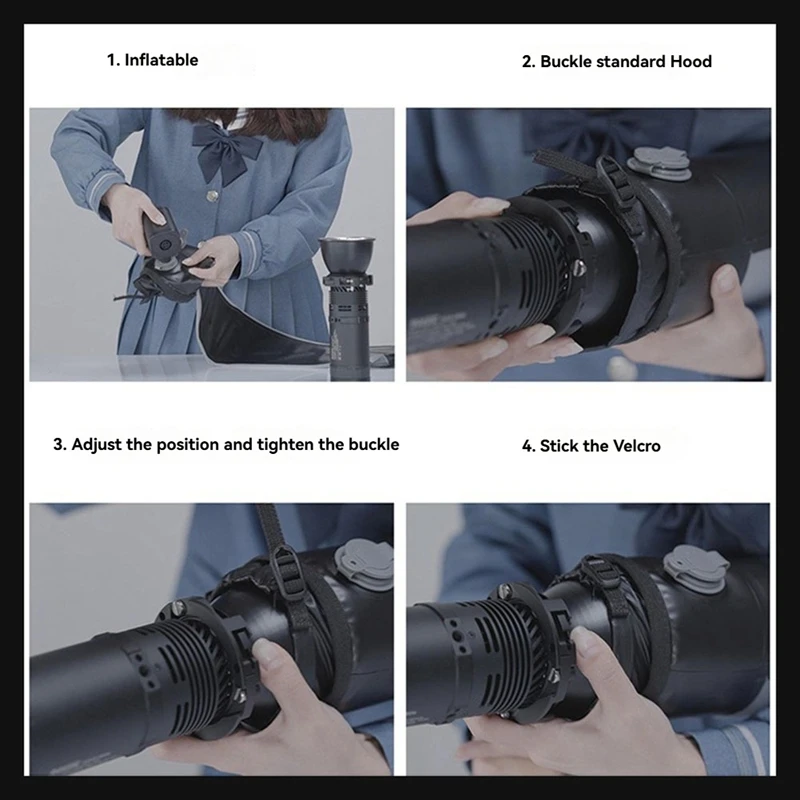 1. Inflatable

2. Buckle standard Hood

3. Adjust the position and tighten the buckle

4. Stick the Velcro