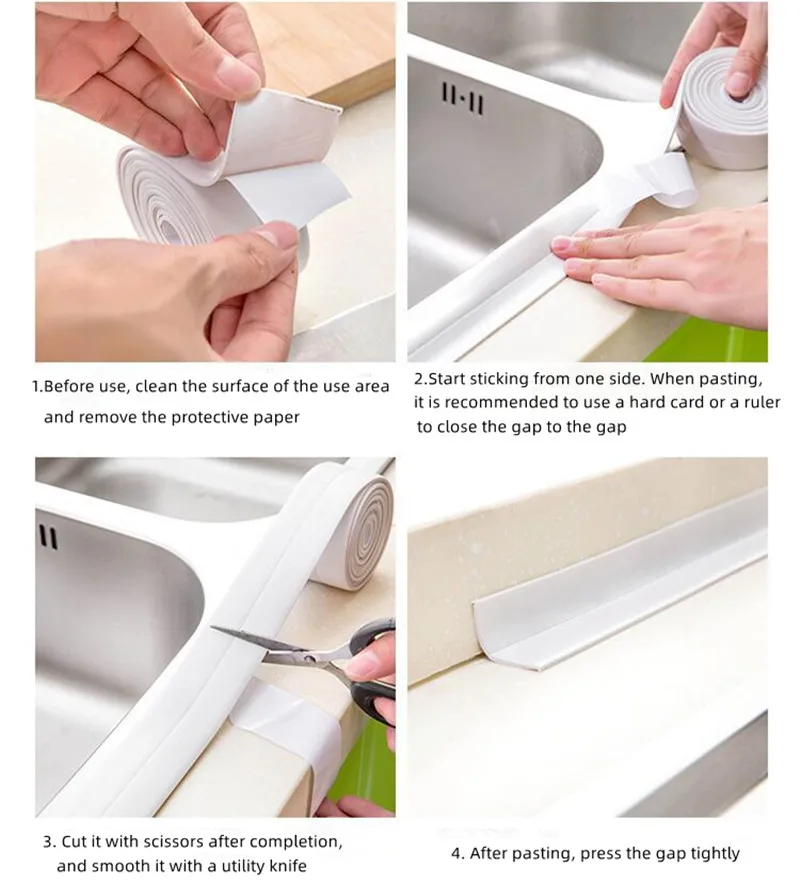 1.Before use, clean the surface of the use area and remove the protective paper

2.Start sticking from one side. When pasting, it is recommended to use a hard card or a ruler to close the gap to the gap

3. Cut it with scissors after completion, and smooth it with a utility knife

4. After pasting, press the gap tightly