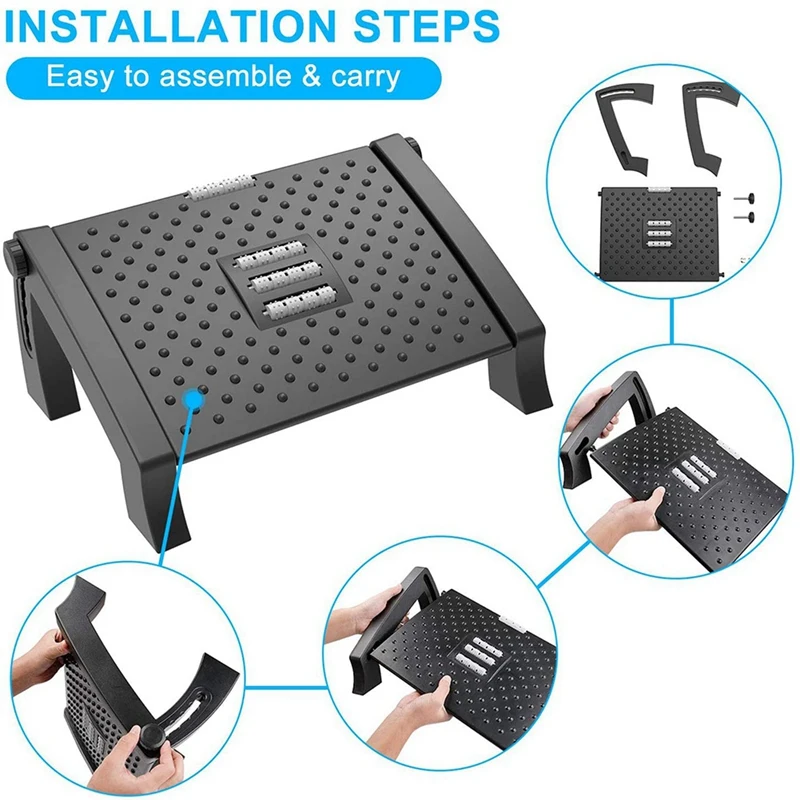 INSTALLATION STEPS

Easy to assemble & carry