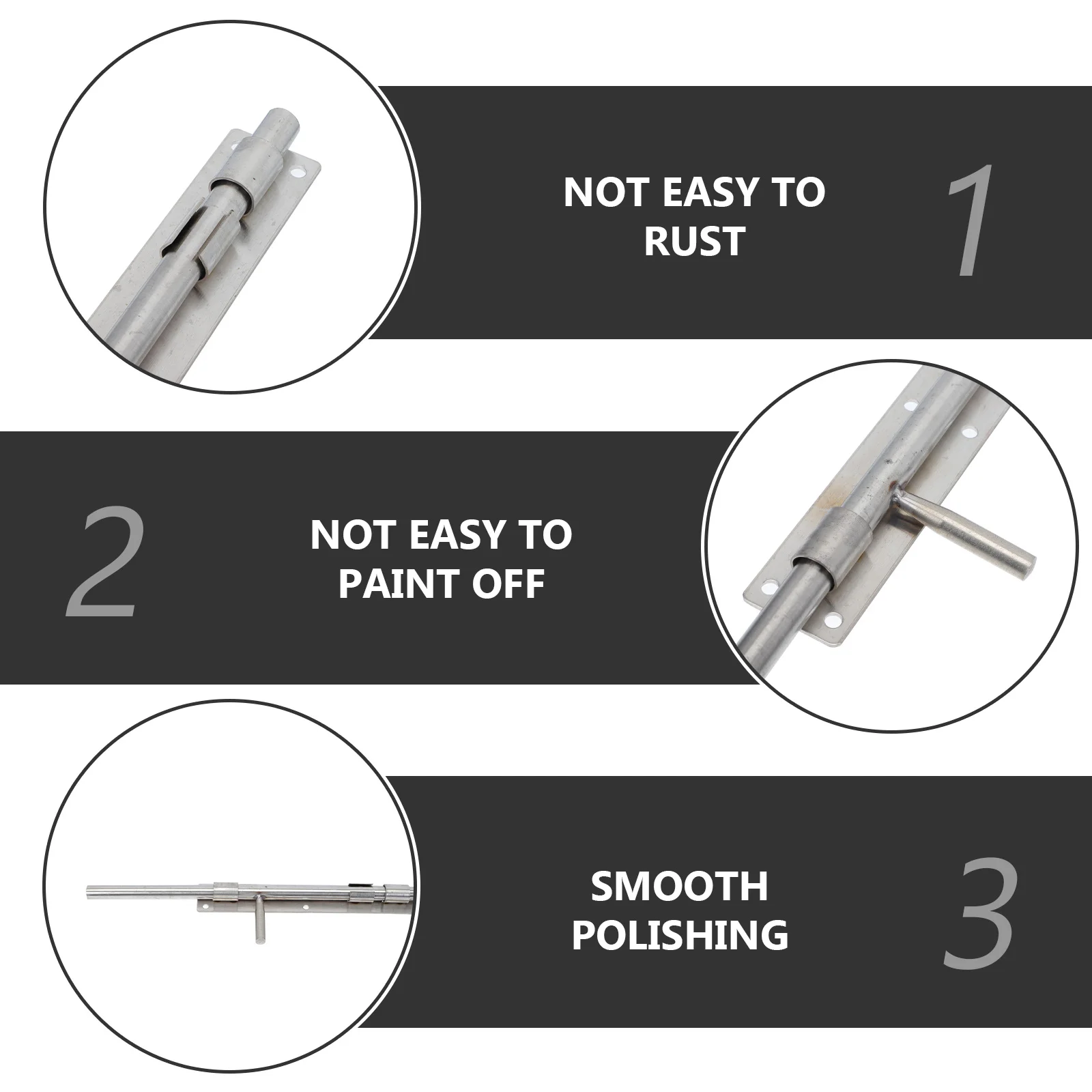 NOT EASY TO RUST

1

2

NOT EASY TO PAINT OFF

SMOOTH POLISHING

3