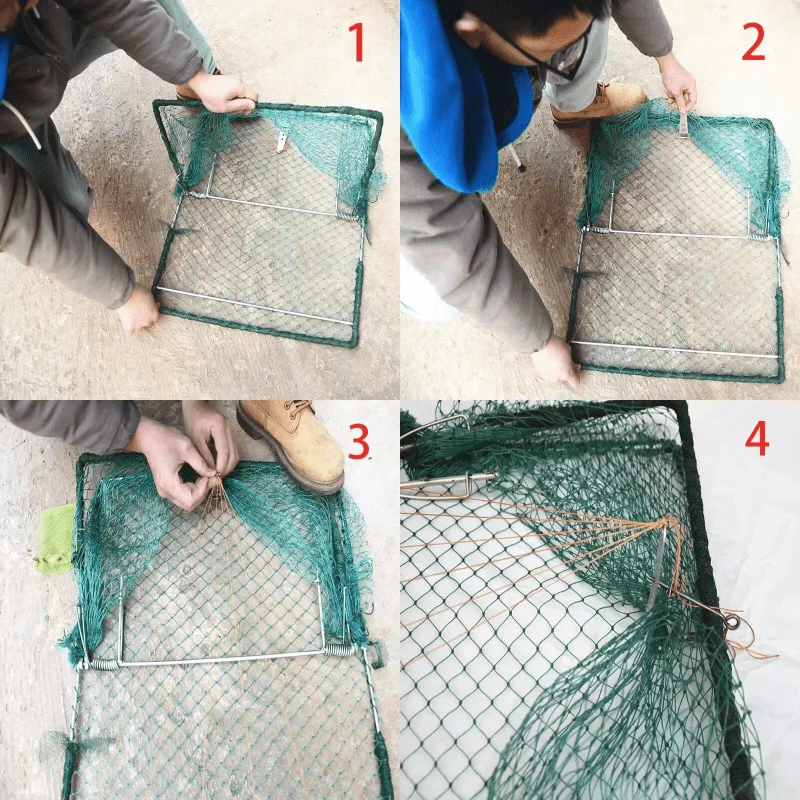 1

2

3

4