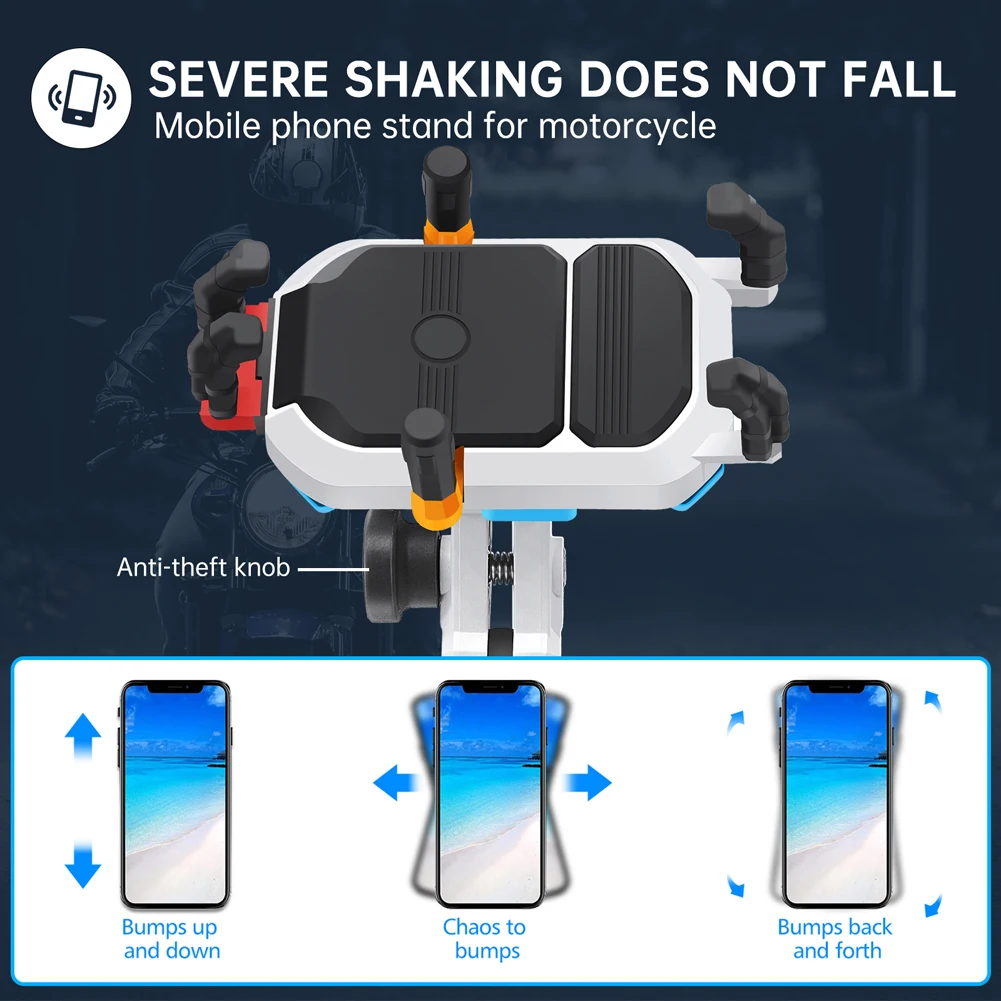 SEVERE SHAKING DOES NOT FALL
Mobile phone stand for motorcycle

Anti-theft knob

Bumps up and down

Chaos to bumps

Bumps back and forth