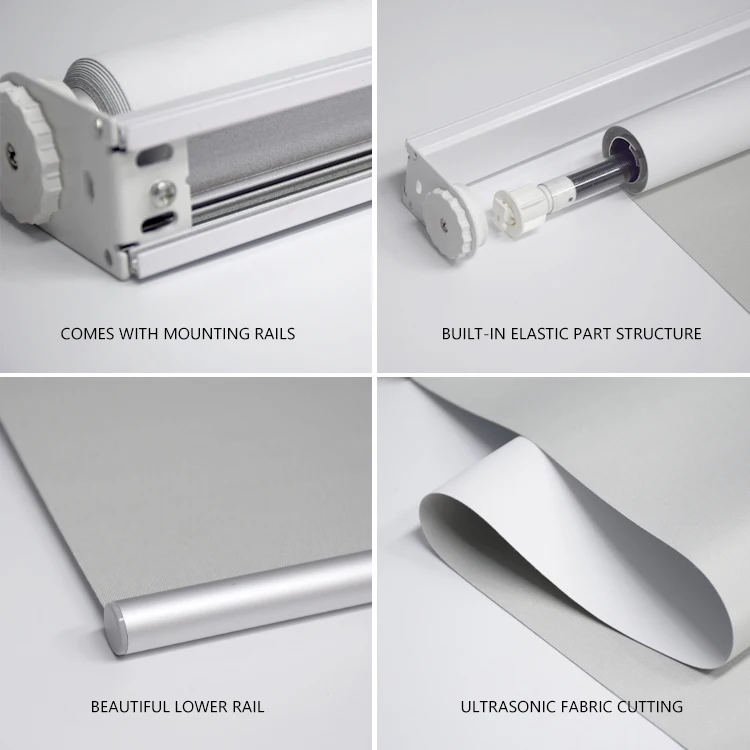 COMES WITH MOUNTING RAILS

BUILT-IN ELASTIC PART STRUCTURE

BEAUTIFUL LOWER RAIL

ULTRASONIC FABRIC CUTTING