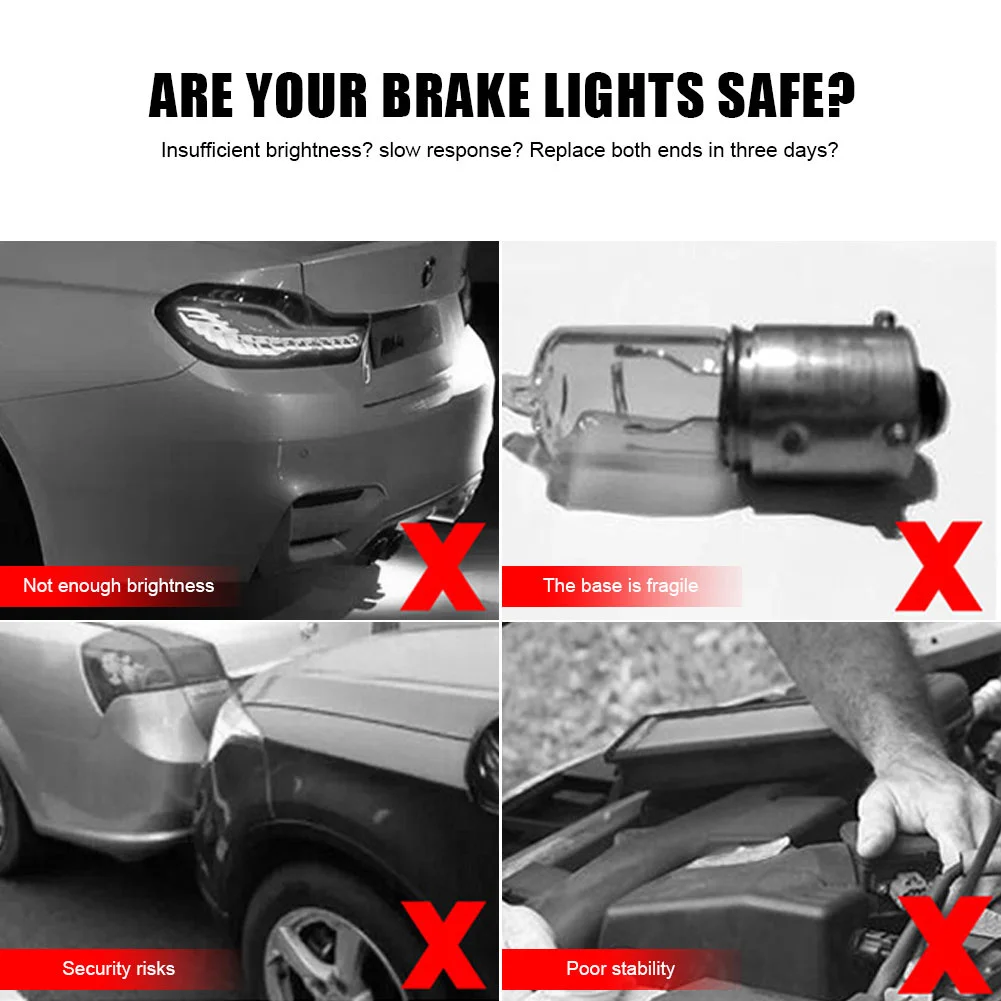 ARE YOUR BRAKE LIGHTS SAFE?
Insufficient brightness? slow response? Replace both ends in three days?

Not enough brightness

X

The base is fragile

X

Security risks

X

Poor stability

X